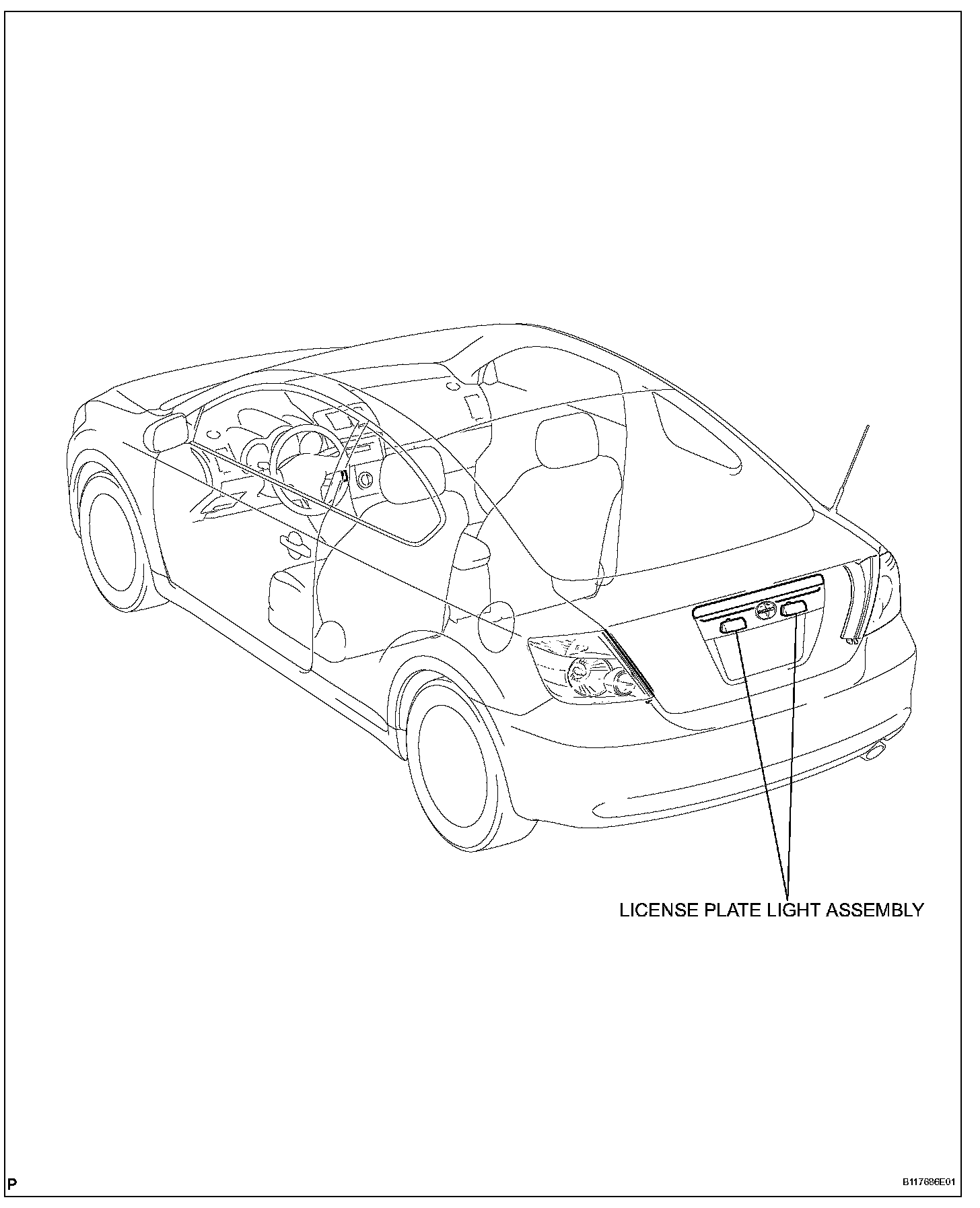 LICENSE PLATE LIGHT ASSEMBLY

P

B117686E01