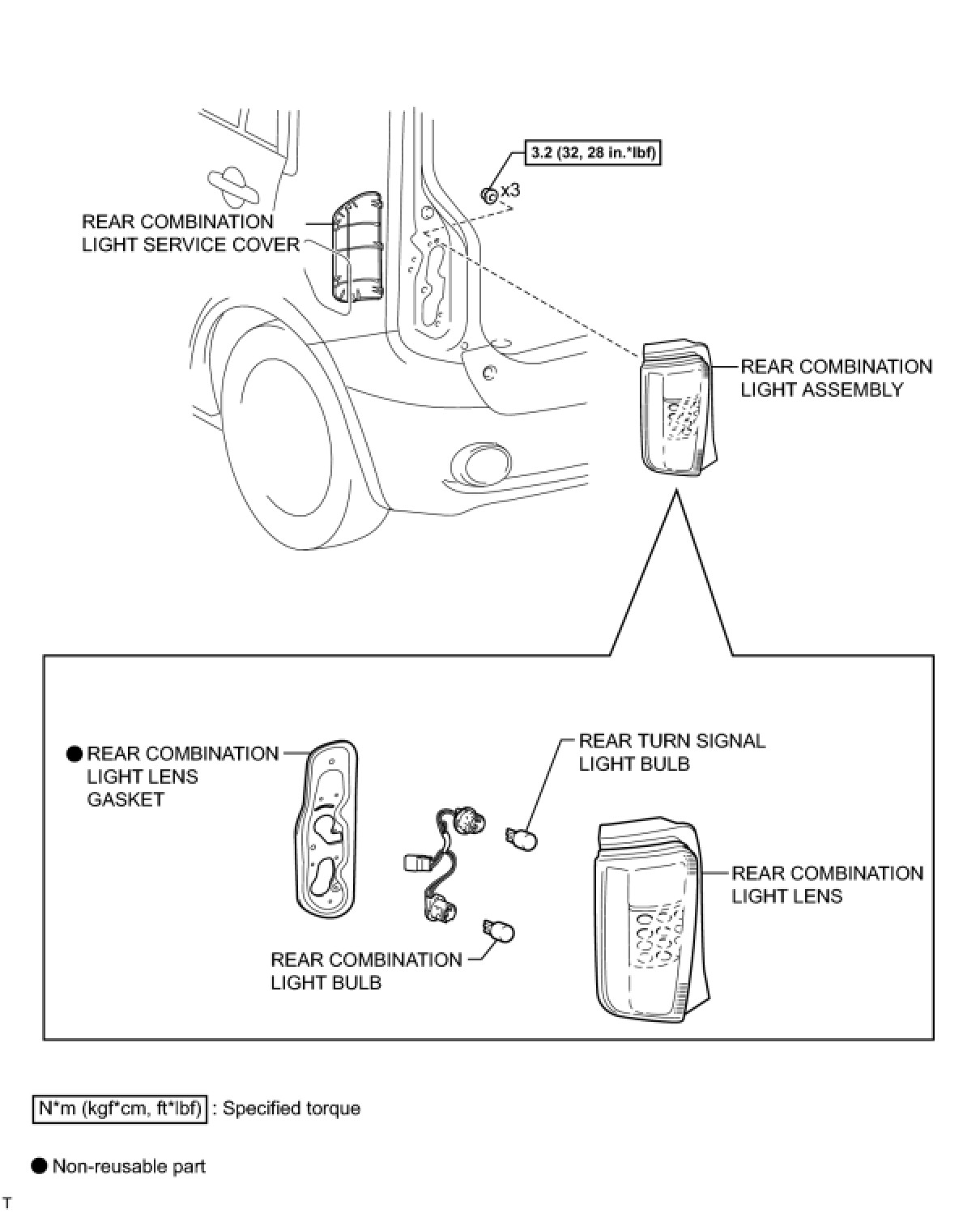 3.2 (32, 28 in.*lbf)

x3

REAR COMBINATION LIGHT SERVICE COVER

REAR COMBINATION LIGHT ASSEMBLY

● REAR COMBINATION LIGHT LENS GASKET

REAR TURN SIGNAL LIGHT BULB

REAR COMBINATION LIGHT LENS

REAR COMBINATION LIGHT BULB

N*m (kgf*cm, ft*lbf) : Specified torque

● Non-reusable part

T