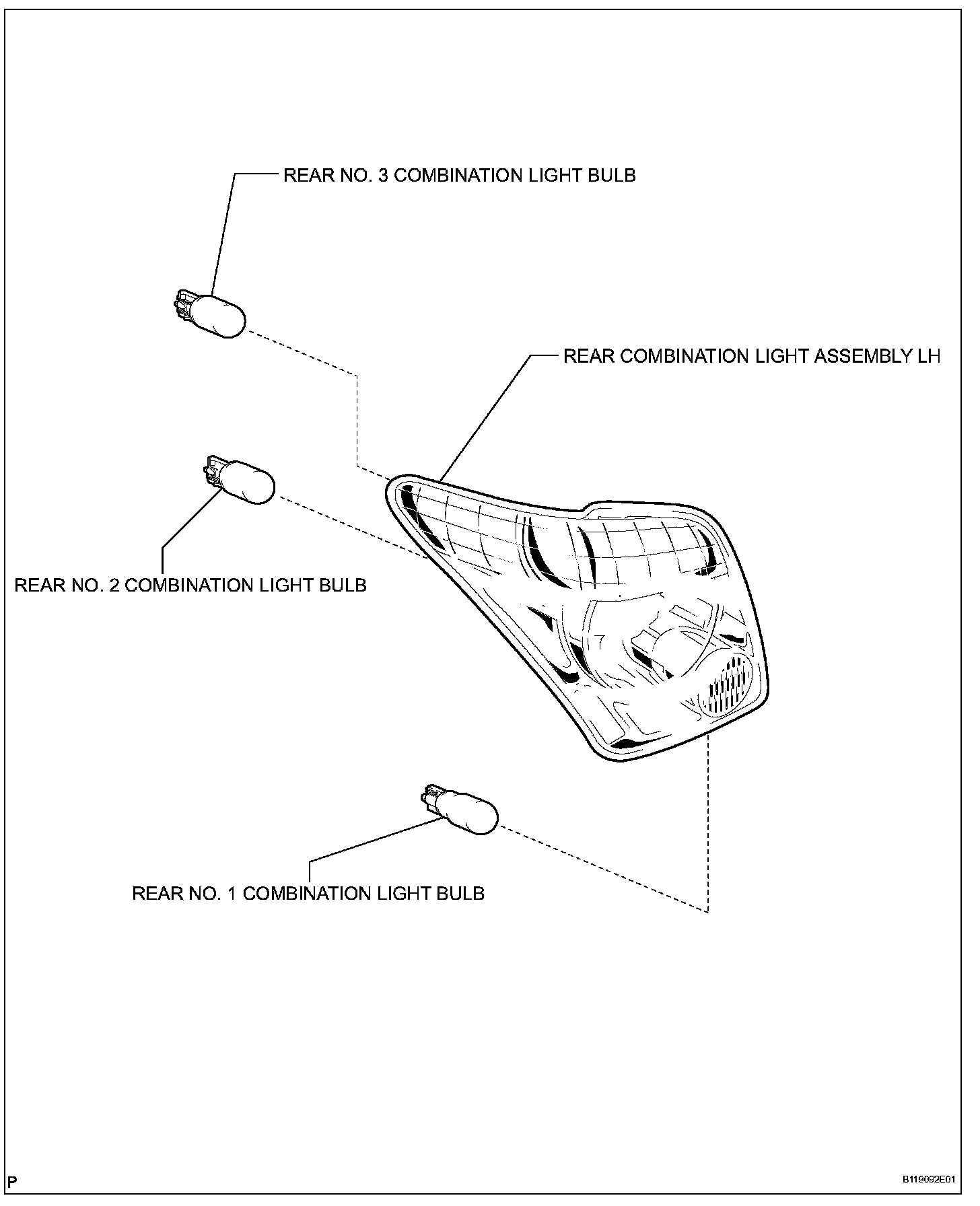 REAR NO. 3 COMBINATION LIGHT BULB

REAR COMBINATION LIGHT ASSEMBLY LH

REAR NO. 2 COMBINATION LIGHT BULB

REAR NO. 1 COMBINATION LIGHT BULB

P

B119092E01