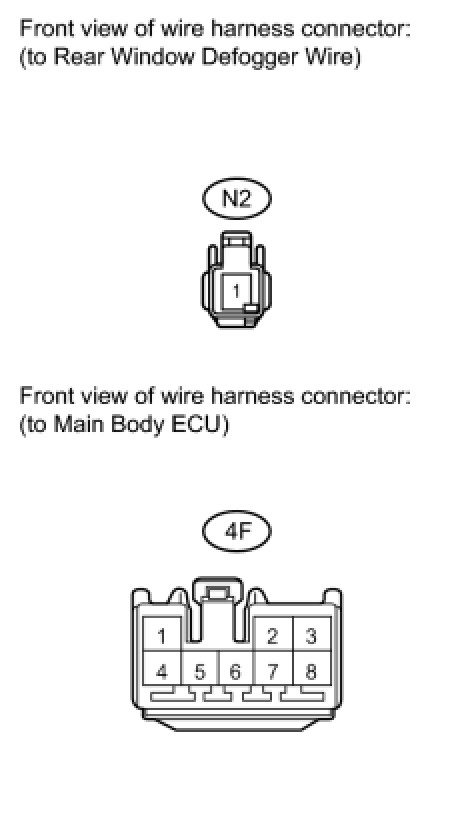 Front view of wire harness connector:
(to Rear Window Defogger Wire)

N2

1

Front view of wire harness connector:
(to Main Body ECU)

4F

1 2 3
4 5 6 7 8