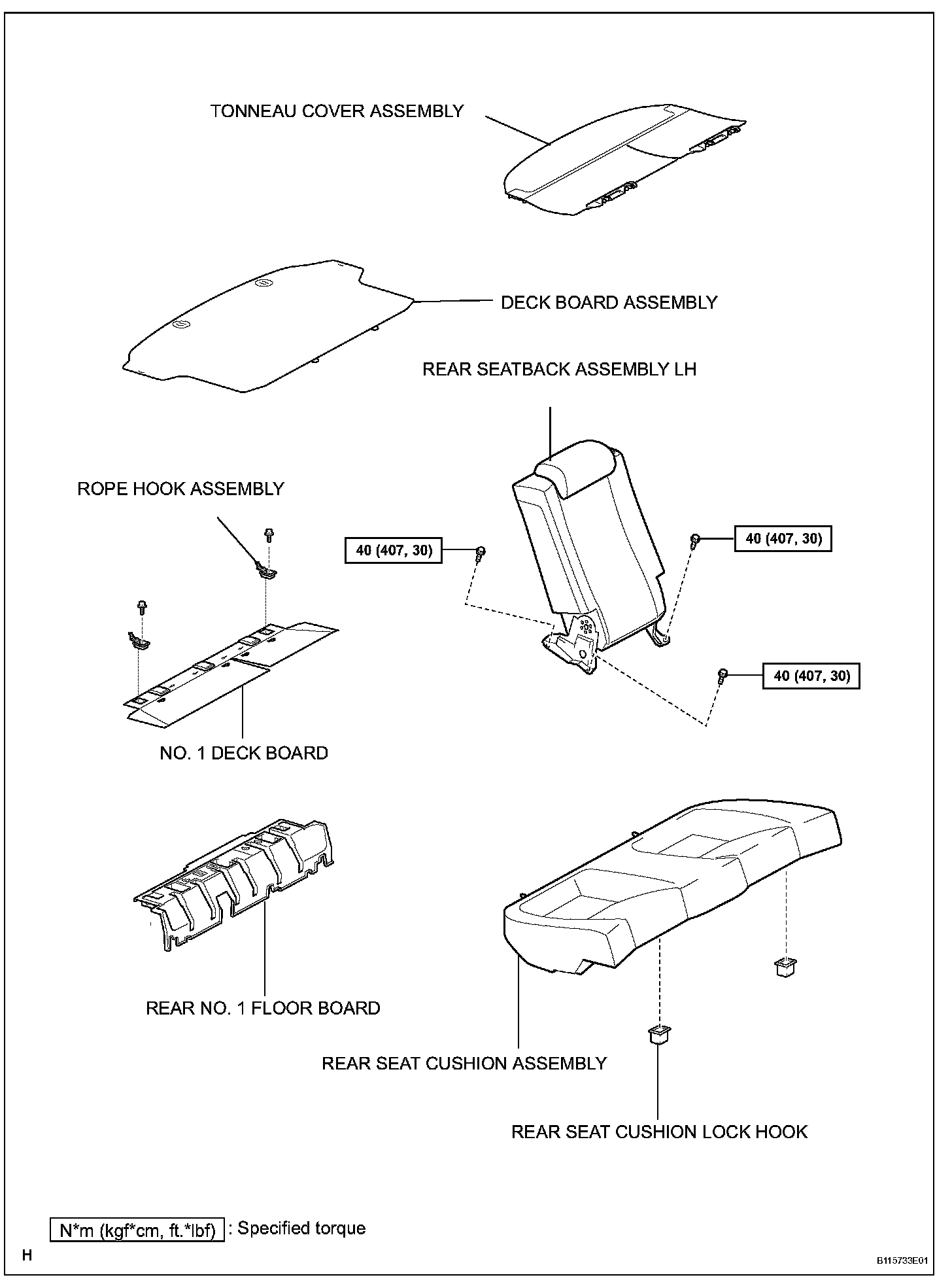 TONNEAU COVER ASSEMBLY

DECK BOARD ASSEMBLY

REAR SEATBACK ASSEMBLY LH

ROPE HOOK ASSEMBLY

40 (407, 30)

40 (407, 30)

40 (407, 30)

NO. 1 DECK BOARD

REAR NO. 1 FLOOR BOARD

REAR SEAT CUSHION ASSEMBLY

REAR SEAT CUSHION LOCK HOOK

N*m (kgf*cm, ft.*lbf) : Specified torque

H

B115733E01