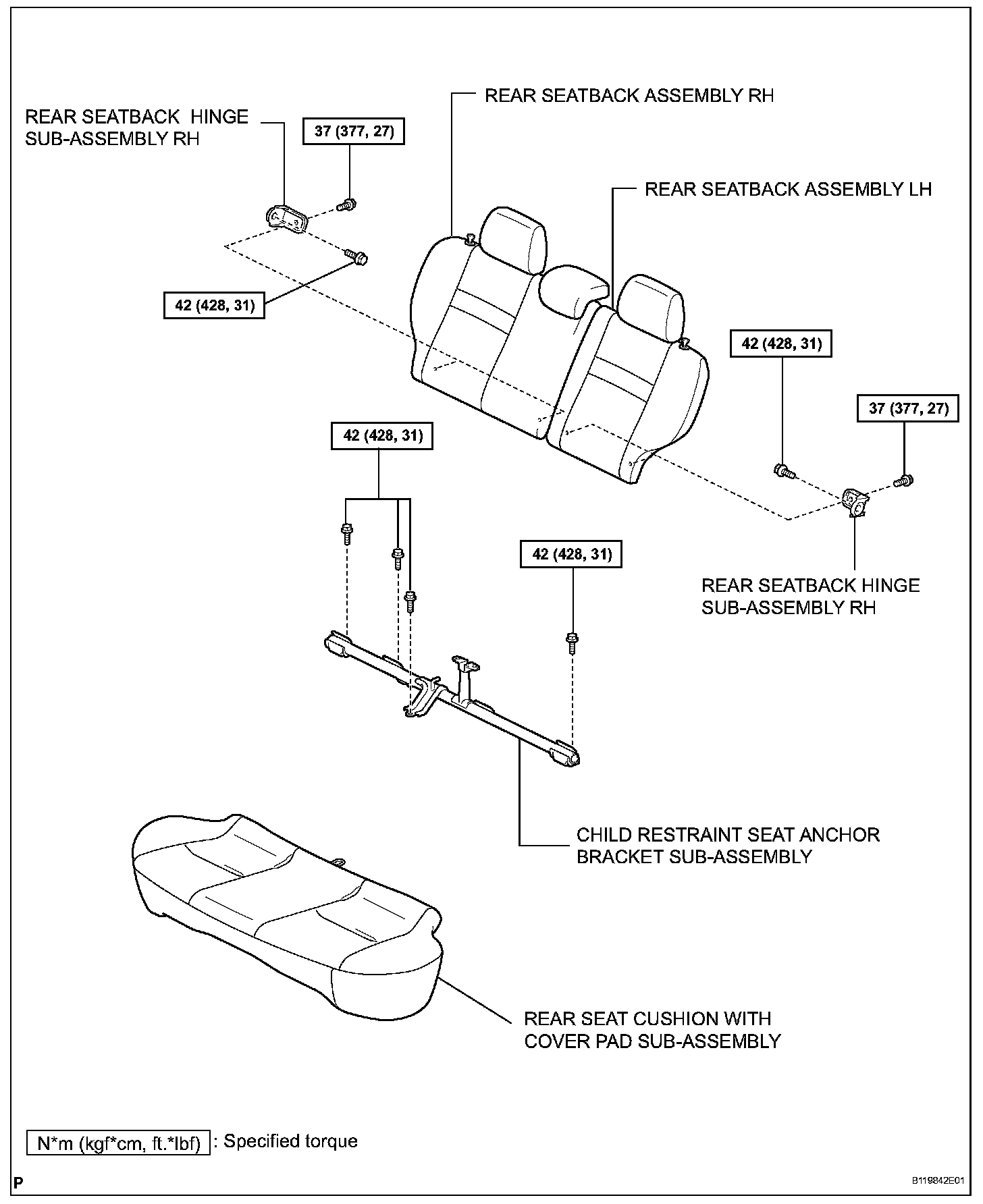 REAR SEATBACK ASSEMBLY RH

REAR SEATBACK HINGE SUB-ASSEMBLY RH

37 (377, 27)

REAR SEATBACK ASSEMBLY LH

42 (428, 31)

42 (428, 31)

37 (377, 27)

42 (428, 31)

42 (428, 31)

REAR SEATBACK HINGE SUB-ASSEMBLY RH

CHILD RESTRAINT SEAT ANCHOR BRACKET SUB-ASSEMBLY

REAR SEAT CUSHION WITH COVER PAD SUB-ASSEMBLY

N*m (kgf*cm, ft.*lbf) : Specified torque

P

B119842E01