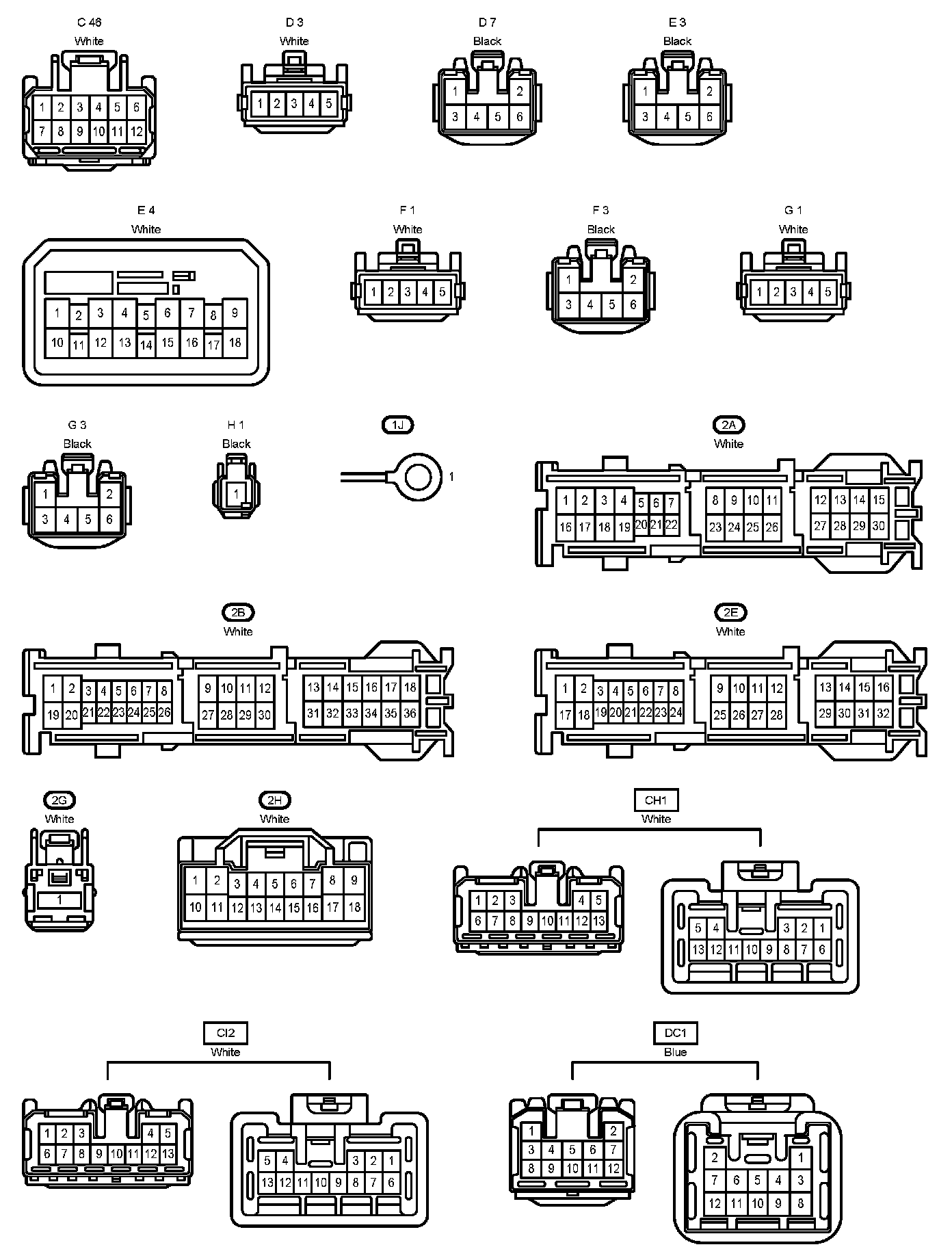 C 46
White
1 2 3 4 5 6
7 8 9 10 11 12

D 3
White
1 2 3 4 5

D 7
Black
1 2
3 4 5 6

E 3
Black
1 2
3 4 5 6

E 4
White
1 2 3 4 5 6 7 8 9
10 11 12 13 14 15 16 17 18

F 1
White
1 2 3 4 5

F 3
Black
1 2
3 4 5 6

G 1
White
1 2 3 4 5

G 3
Black
1 2
3 4 5 6

H 1
Black
1

1J
1

2A
White
1 2 3 4 5 6 7 8 9 10 11 12 13 14 15
16 17 18 19 20 21 22 23 24 25 26 27 28 29 30

2B
White
1 2 3 4 5 6 7 8 9 10 11 12 13 14 15 16 17 18
19 20 21 22 23 24 25 26 27 28 29 30 31 32 33 34 35 36

2E
White
1 2 3 4 5 6 7 8 9 10 11 12 13 14 15 16
17 18 19 20 21 22 23 24 25 26 27 28 29 30 31 32

2G
White
1

2H
White
1 2 3 4 5 6 7 8 9
10 11 12 13 14 15 16 17 18

CH1
White
1 2 3 4 5
6 7 8 9 10 11 12 13
5 4 3 2 1
13 12 11 10 9 8 7 6

CI2
White
1 2 3 4 5
6 7 8 9 10 11 12 13
5 4 3 2 1
13 12 11 10 9 8 7 6

DC1
Blue
1 2
3 4 5 6 7
8 9 10 11 12
2 1
7 6 5 4 3
12 11 10 9 8