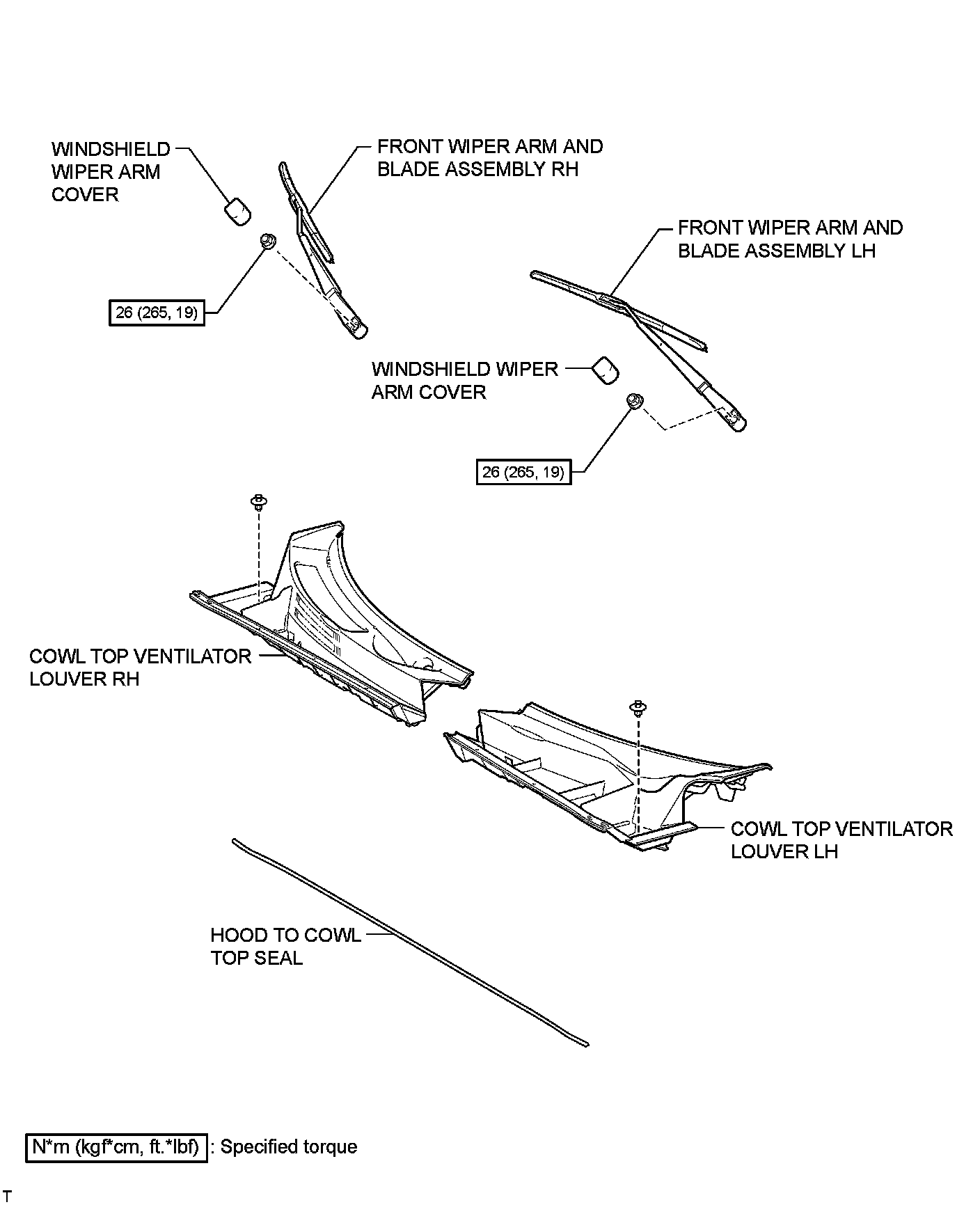 WINDSHIELD WIPER ARM COVER

FRONT WIPER ARM AND BLADE ASSEMBLY RH

FRONT WIPER ARM AND BLADE ASSEMBLY LH

26 (265, 19)

WINDSHIELD WIPER ARM COVER

26 (265, 19)

COWL TOP VENTILATOR LOUVER RH

COWL TOP VENTILATOR LOUVER LH

HOOD TO COWL TOP SEAL

N*m (kgf*cm, ft.*lbf) : Specified torque

T