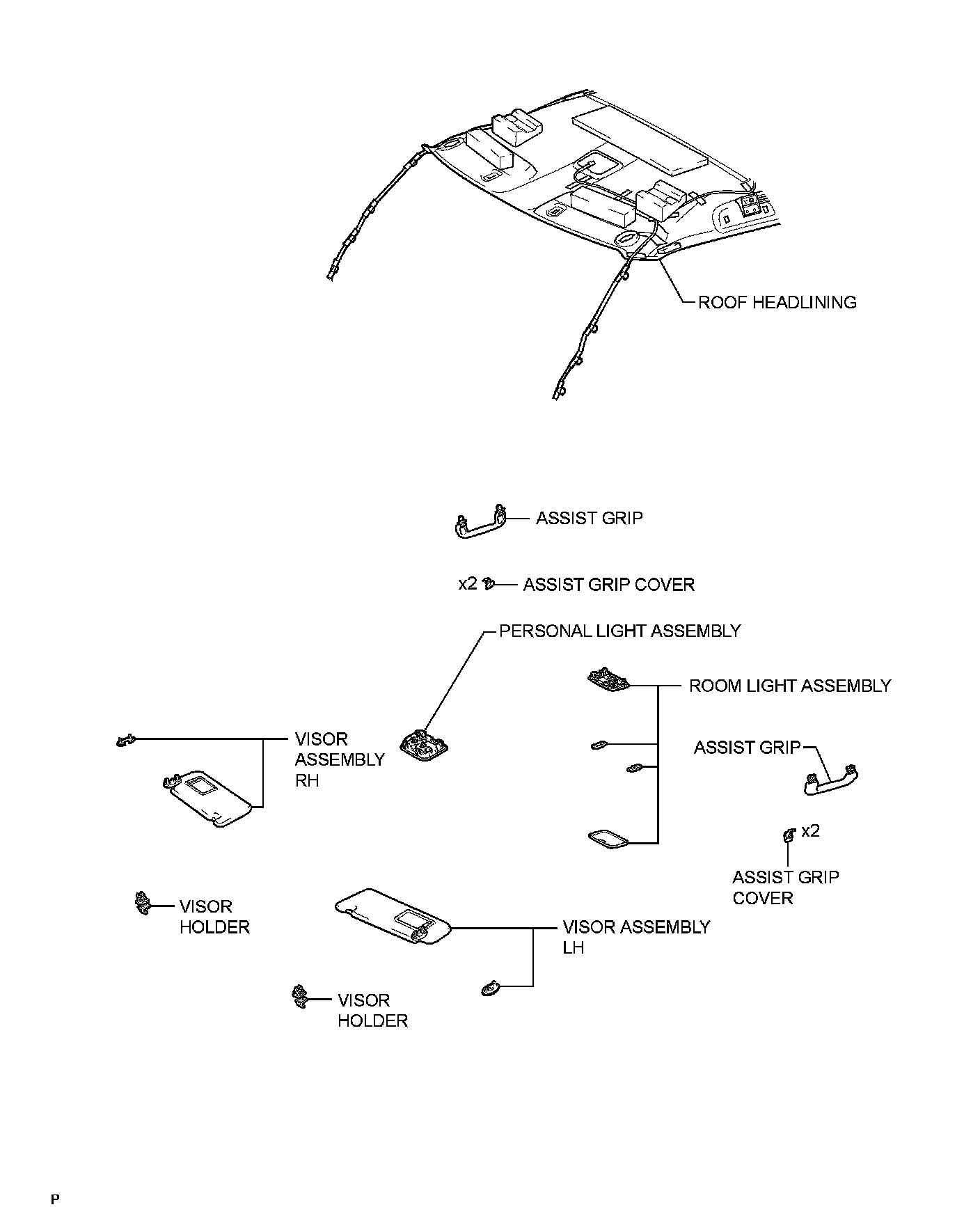 ROOF HEADLINING

ASSIST GRIP

x2 ASSIST GRIP COVER

PERSONAL LIGHT ASSEMBLY

ROOM LIGHT ASSEMBLY

VISOR ASSEMBLY RH

ASSIST GRIP

x2

ASSIST GRIP COVER

VISOR HOLDER

VISOR ASSEMBLY LH

VISOR HOLDER

P