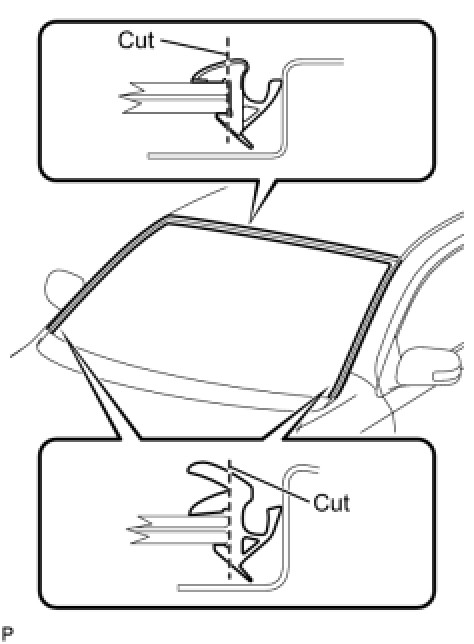 Cut

Cut

P