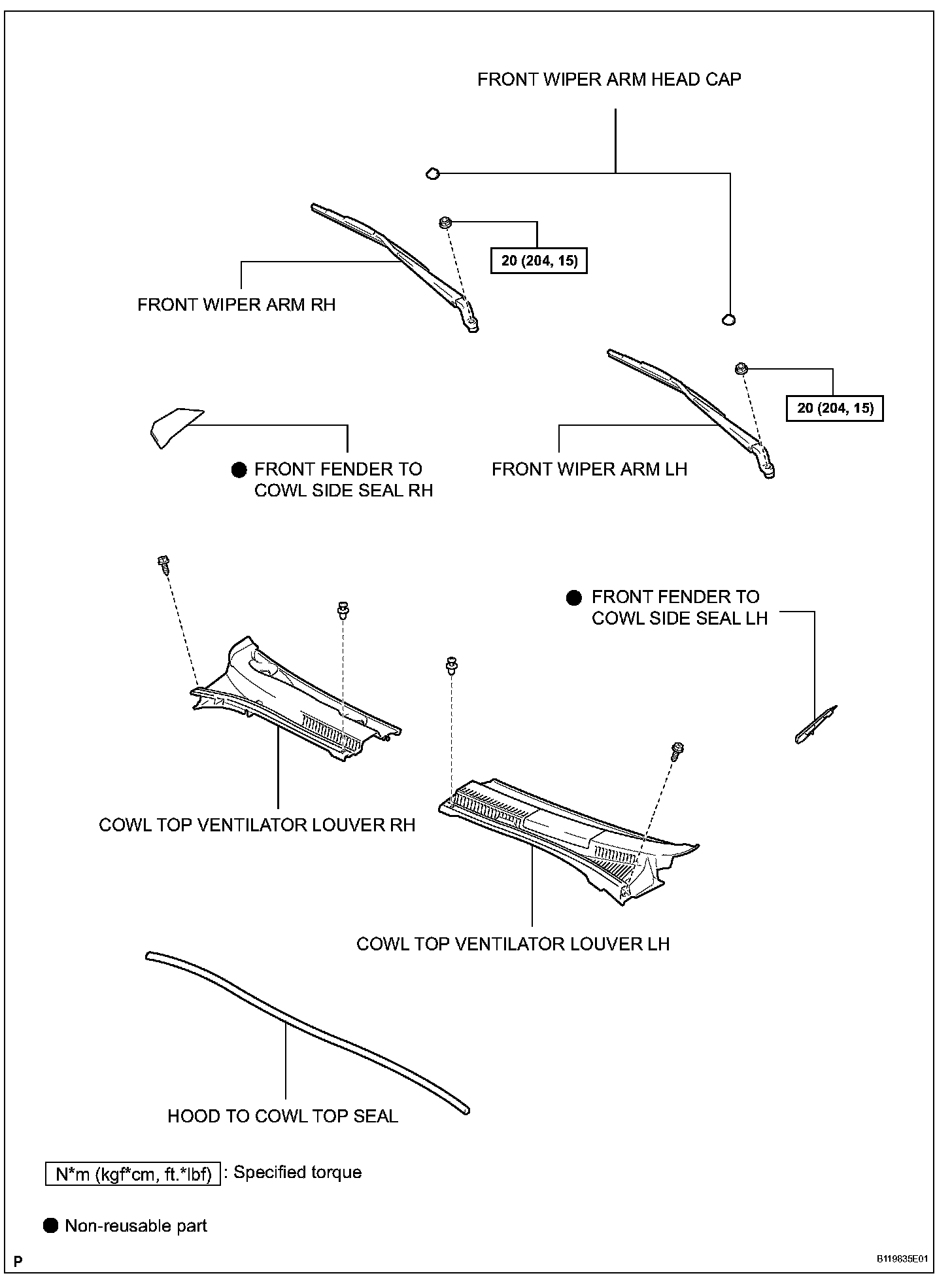 FRONT WIPER ARM HEAD CAP

20 (204, 15)

FRONT WIPER ARM RH

20 (204, 15)

● FRONT FENDER TO COWL SIDE SEAL RH

FRONT WIPER ARM LH

● FRONT FENDER TO COWL SIDE SEAL LH

COWL TOP VENTILATOR LOUVER RH

COWL TOP VENTILATOR LOUVER LH

HOOD TO COWL TOP SEAL

N*m (kgf*cm, ft.*lbf) : Specified torque

● Non-reusable part

P

B119835E01