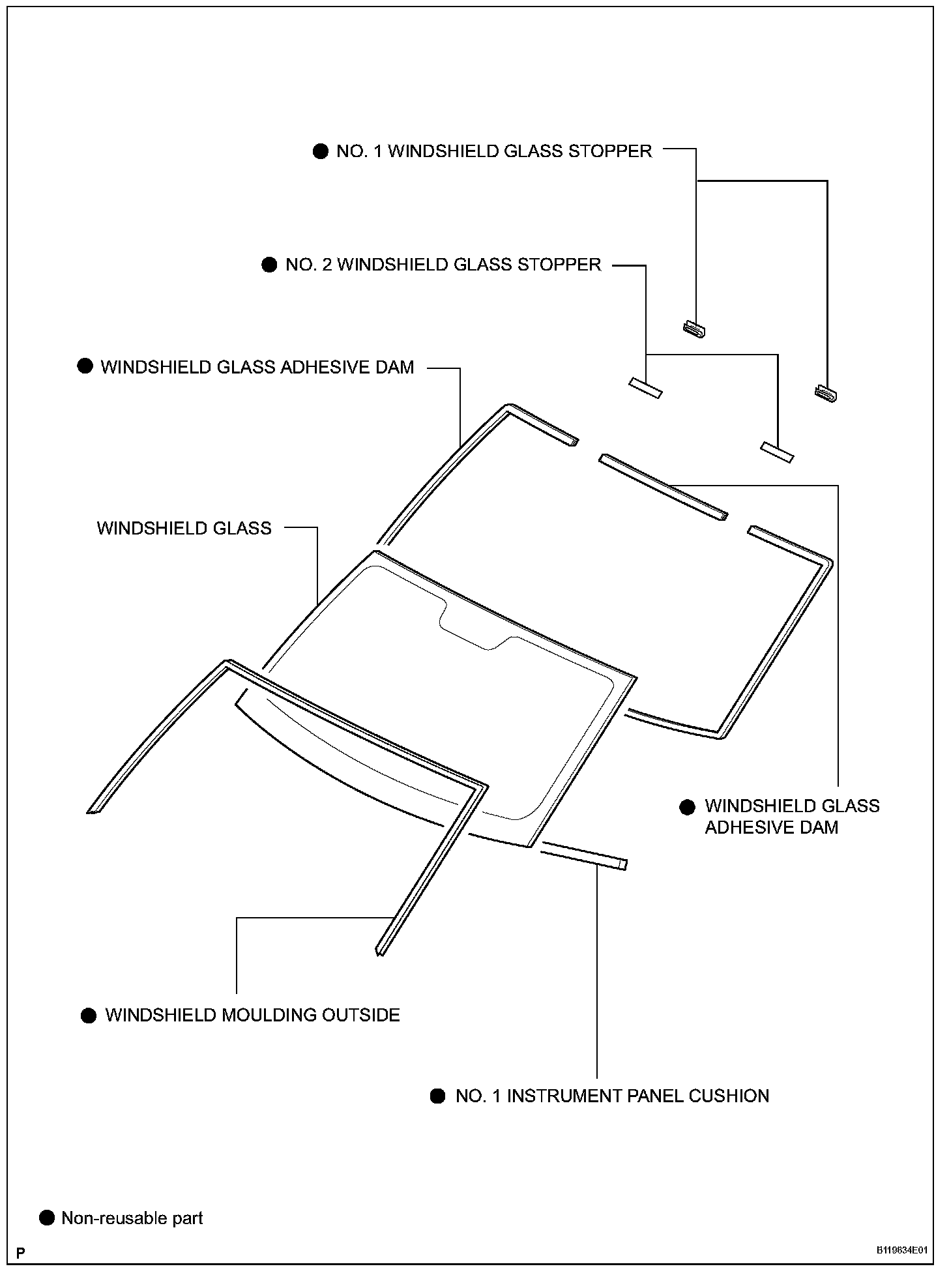 ● NO. 1 WINDSHIELD GLASS STOPPER

● NO. 2 WINDSHIELD GLASS STOPPER

● WINDSHIELD GLASS ADHESIVE DAM

WINDSHIELD GLASS

● WINDSHIELD GLASS ADHESIVE DAM

● WINDSHIELD MOULDING OUTSIDE

● NO. 1 INSTRUMENT PANEL CUSHION

● Non-reusable part

P

B119834E01