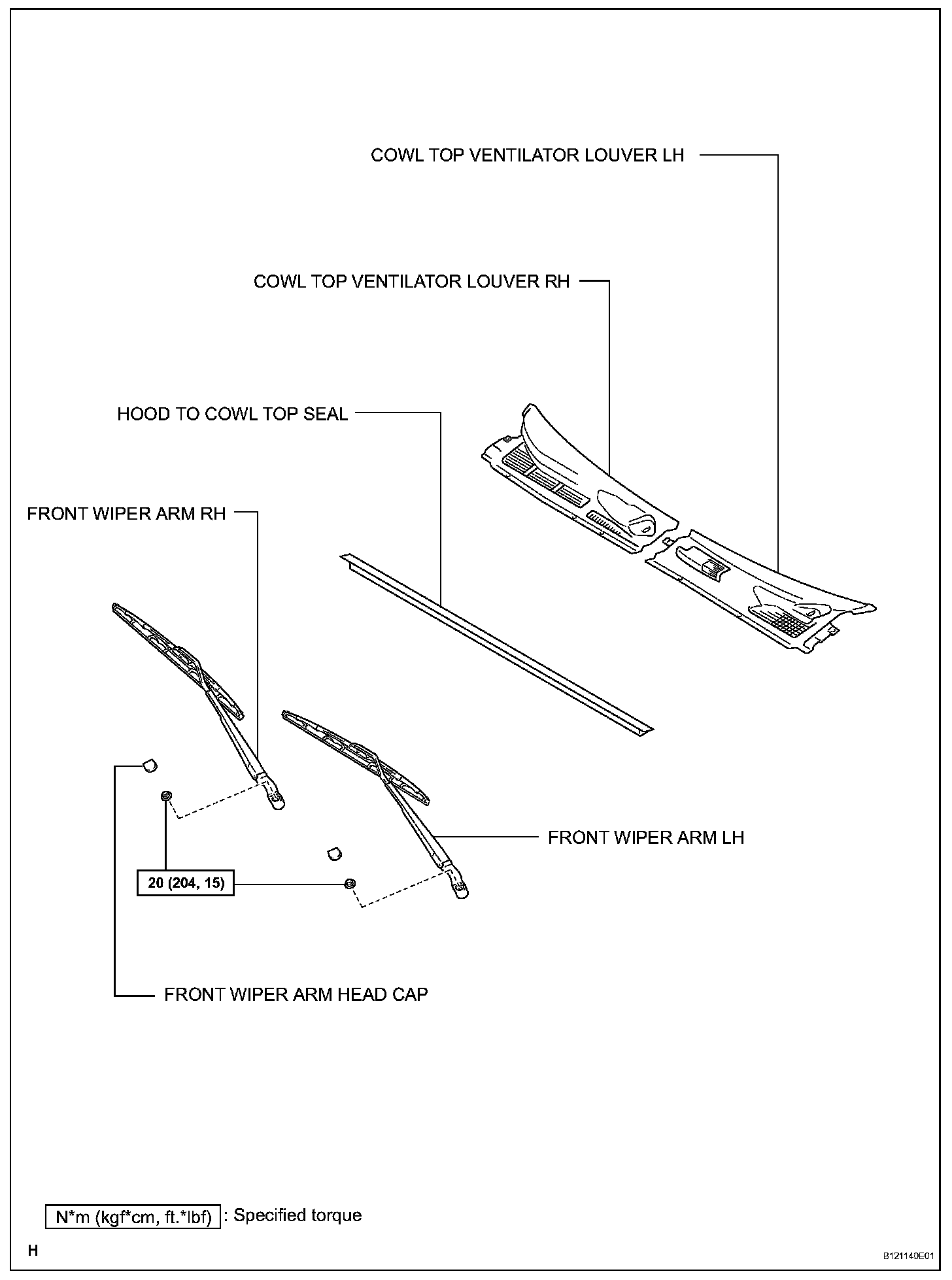 COWL TOP VENTILATOR LOUVER LH

COWL TOP VENTILATOR LOUVER RH

HOOD TO COWL TOP SEAL

FRONT WIPER ARM RH

FRONT WIPER ARM LH

20 (204, 15)

FRONT WIPER ARM HEAD CAP

N*m (kgf*cm, ft.*lbf) : Specified torque

H

B121140E01