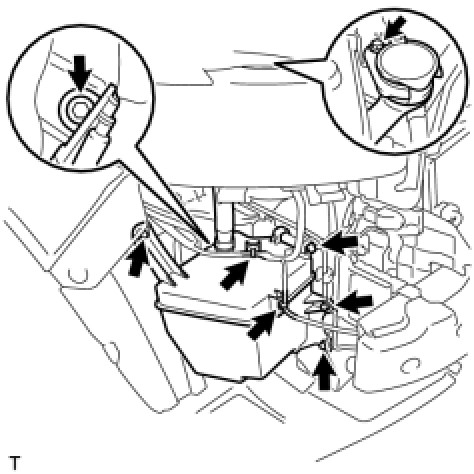 T