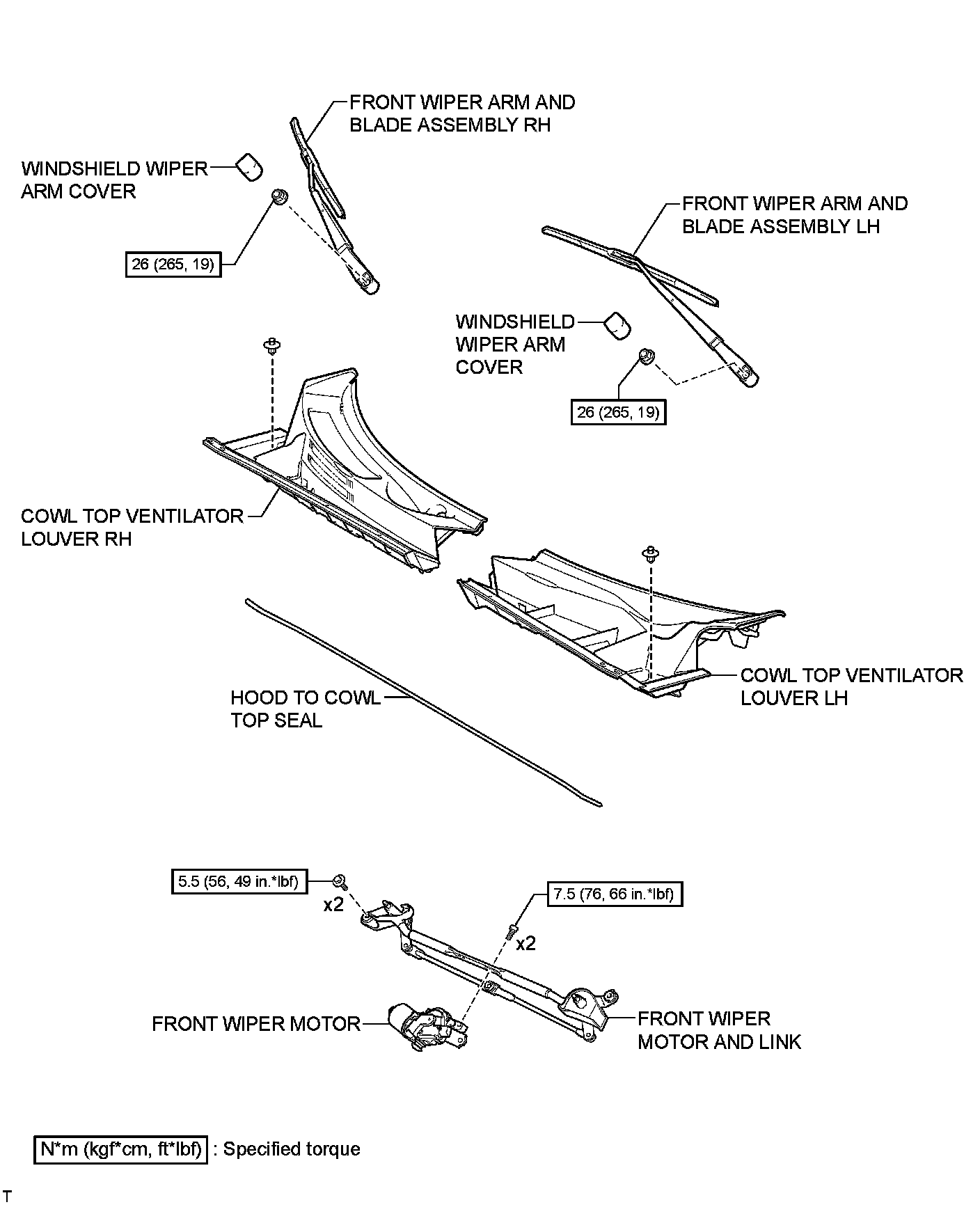 FRONT WIPER ARM AND BLADE ASSEMBLY RH

WINDSHIELD WIPER ARM COVER

26 (265, 19)

FRONT WIPER ARM AND BLADE ASSEMBLY LH

WINDSHIELD WIPER ARM COVER

26 (265, 19)

COWL TOP VENTILATOR LOUVER RH

COWL TOP VENTILATOR LOUVER LH

HOOD TO COWL TOP SEAL

5.5 (56, 49 in.*lbf)

x2

7.5 (76, 66 in.*lbf)

x2

FRONT WIPER MOTOR

FRONT WIPER MOTOR AND LINK

N*m (kgf*cm, ft*lbf) : Specified torque

T