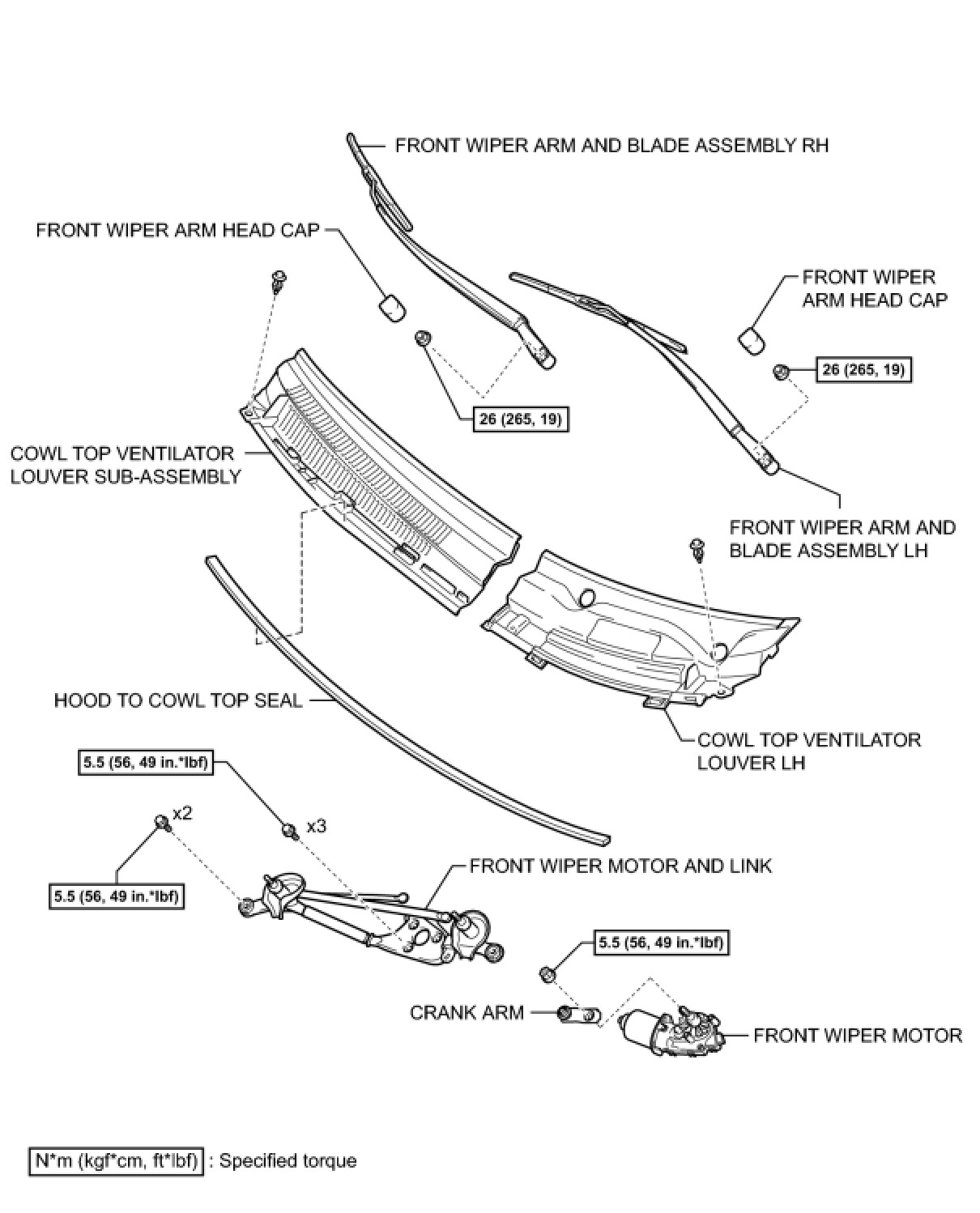 FRONT WIPER ARM AND BLADE ASSEMBLY RH

FRONT WIPER ARM HEAD CAP

FRONT WIPER ARM HEAD CAP

26 (265, 19)

26 (265, 19)

COWL TOP VENTILATOR LOUVER SUB-ASSEMBLY

FRONT WIPER ARM AND BLADE ASSEMBLY LH

HOOD TO COWL TOP SEAL

COWL TOP VENTILATOR LOUVER LH

5.5 (56, 49 in.*lbf)

x2

x3

5.5 (56, 49 in.*lbf)

FRONT WIPER MOTOR AND LINK

5.5 (56, 49 in.*lbf)

CRANK ARM

FRONT WIPER MOTOR

N*m (kgf*cm, ft*lbf) : Specified torque