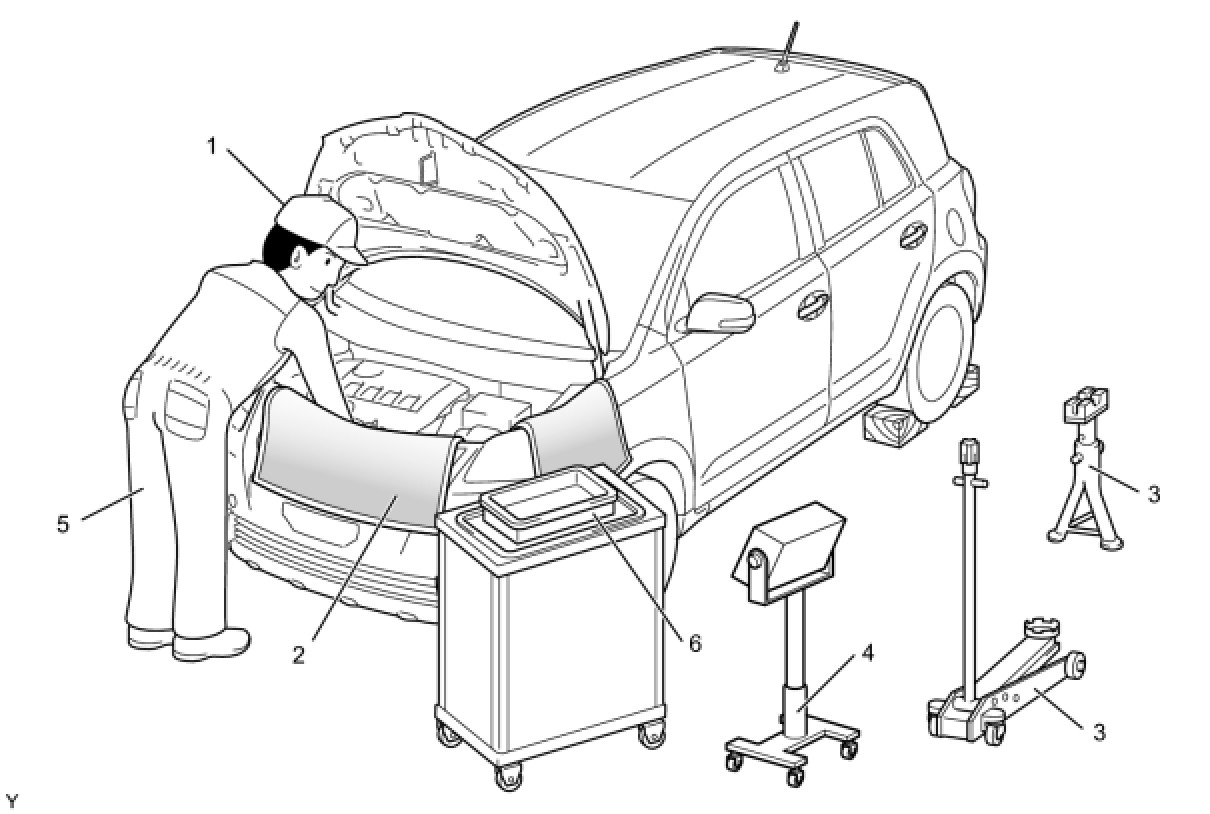 1
5
2
6
4
3
3
Y