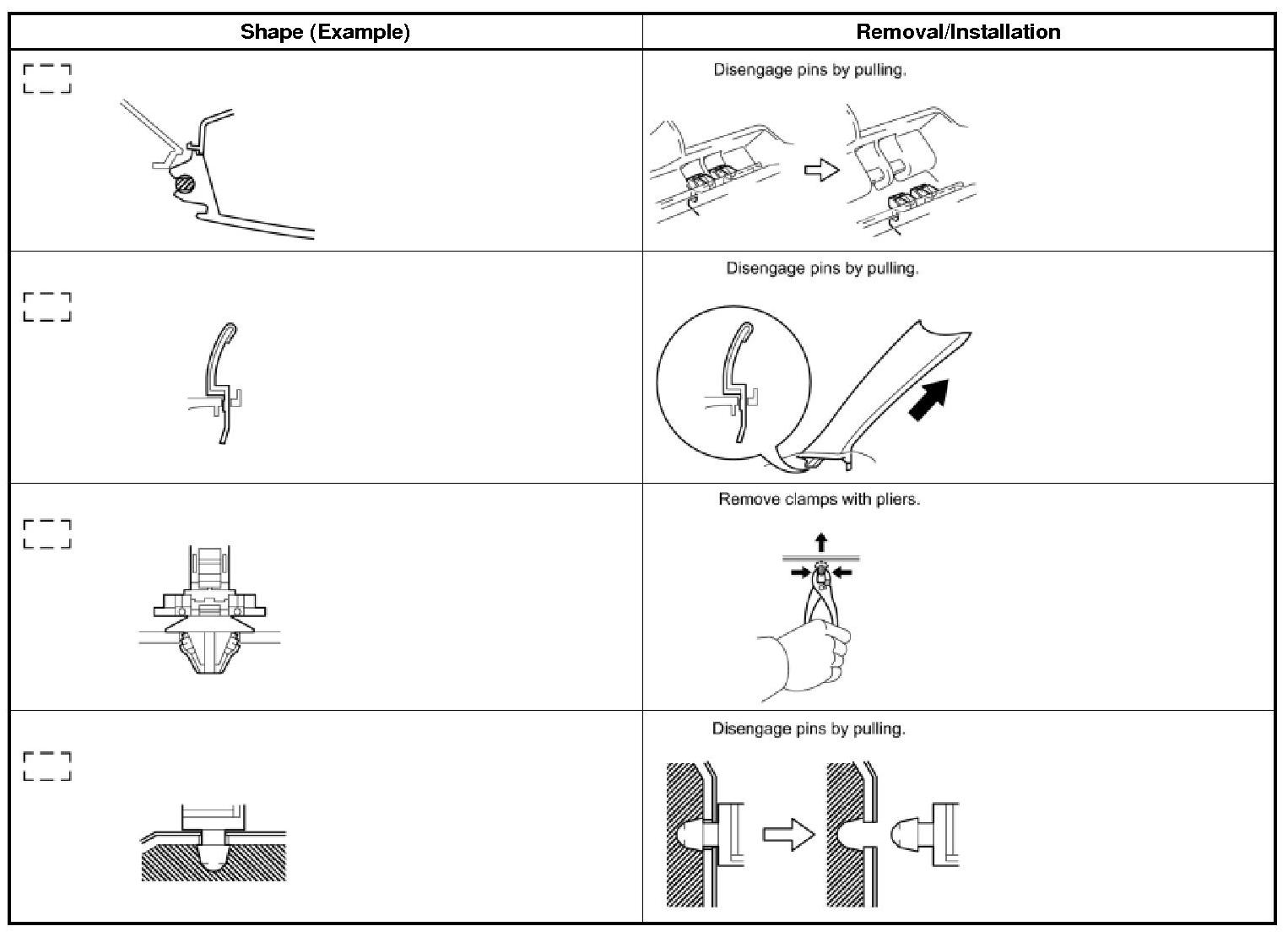 | Shape (Example) | Removal/Installation |
|---|---|
| | Disengage pins by pulling. |
| | Disengage pins by pulling. |
| | Remove clamps with pliers. |
| | Disengage pins by pulling. |