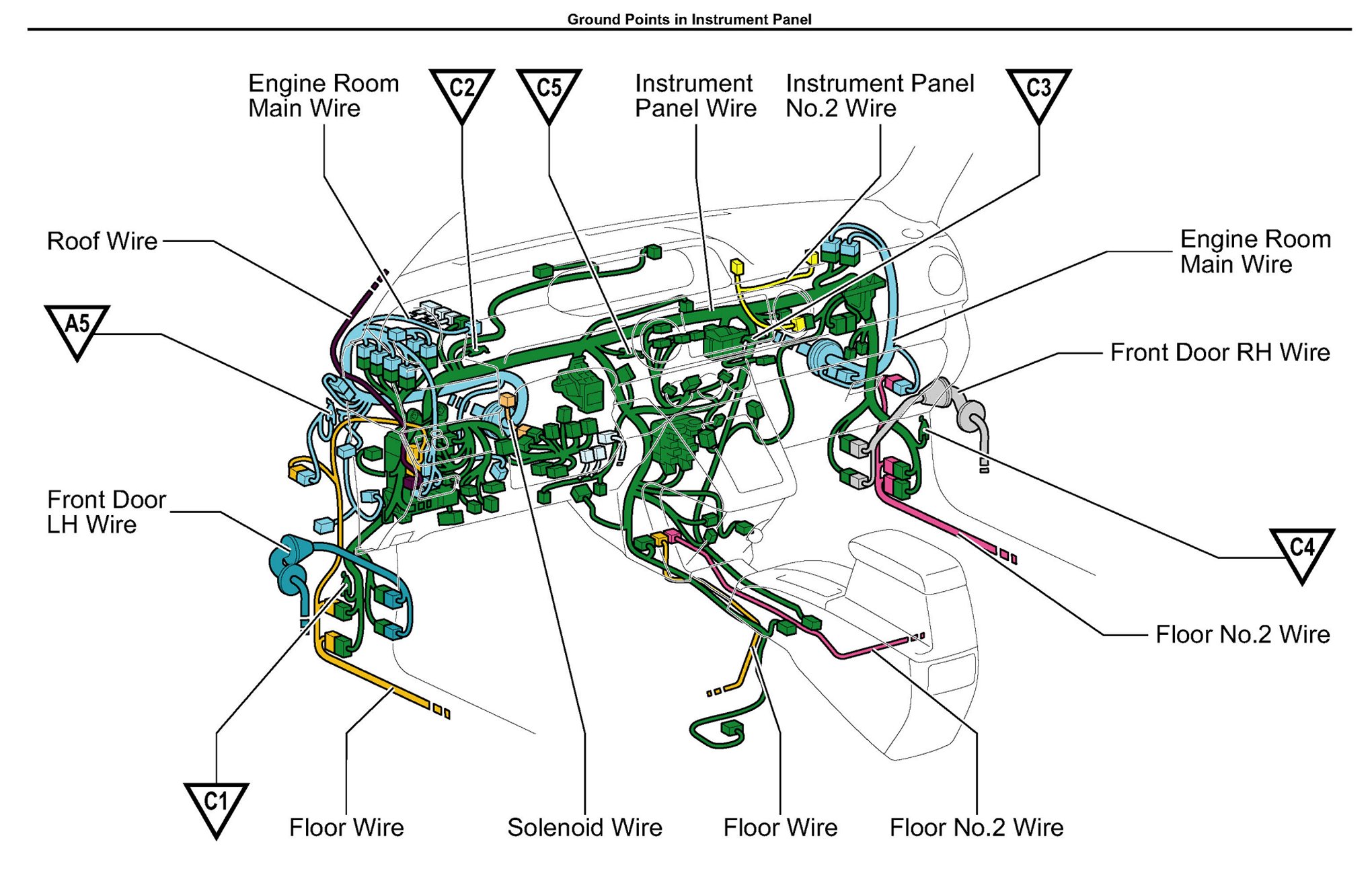 Ground Points in Instrument Panel

Engine Room Main Wire

C2

C5

Instrument Panel Wire

Instrument Panel No.2 Wire

C3

Roof Wire

Engine Room Main Wire

A5

Front Door RH Wire

Front Door LH Wire

C4

Floor No.2 Wire

C1

Floor Wire

Solenoid Wire

Floor Wire

Floor No.2 Wire