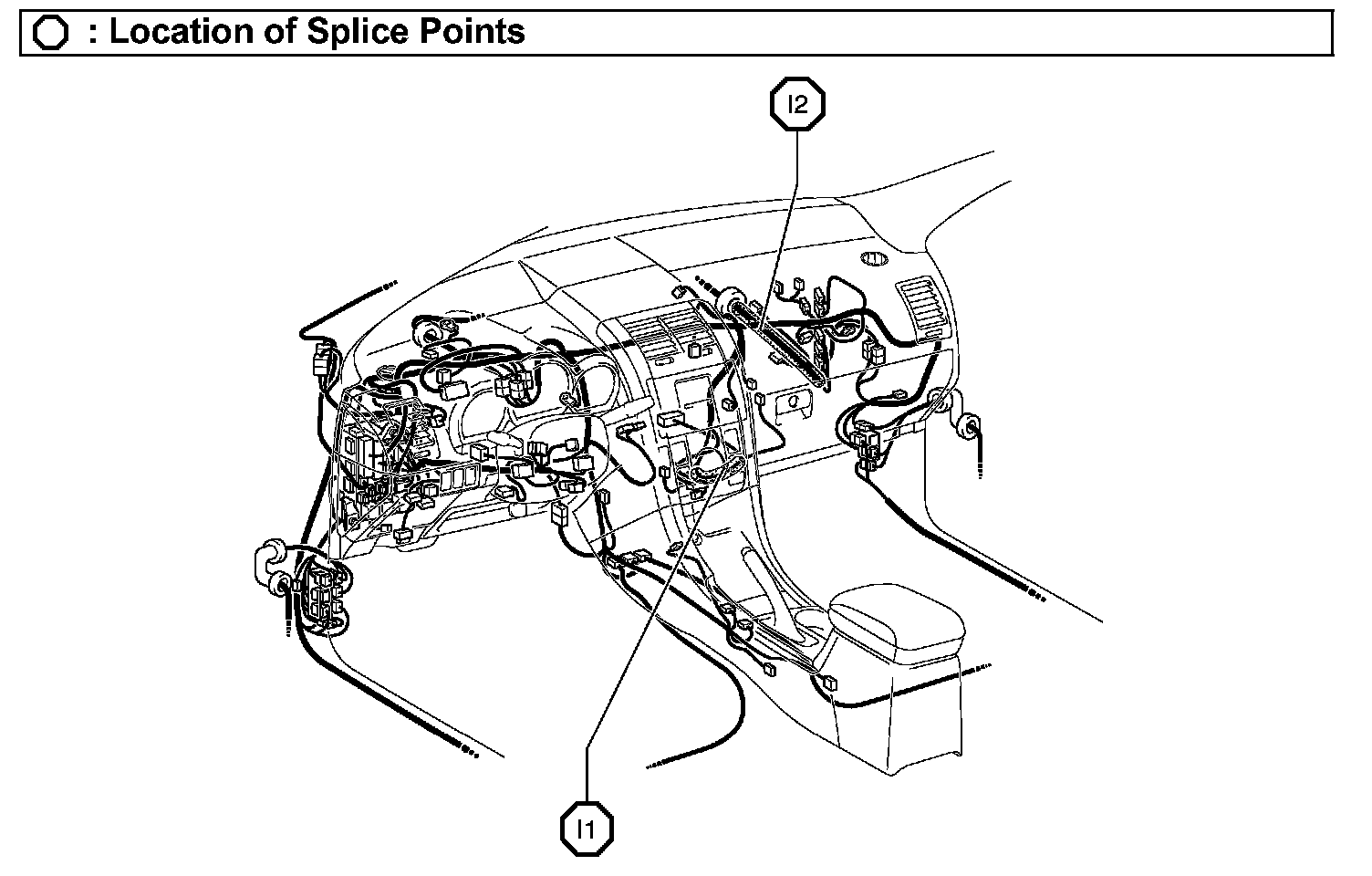 : Location of Splice Points

I2

I1