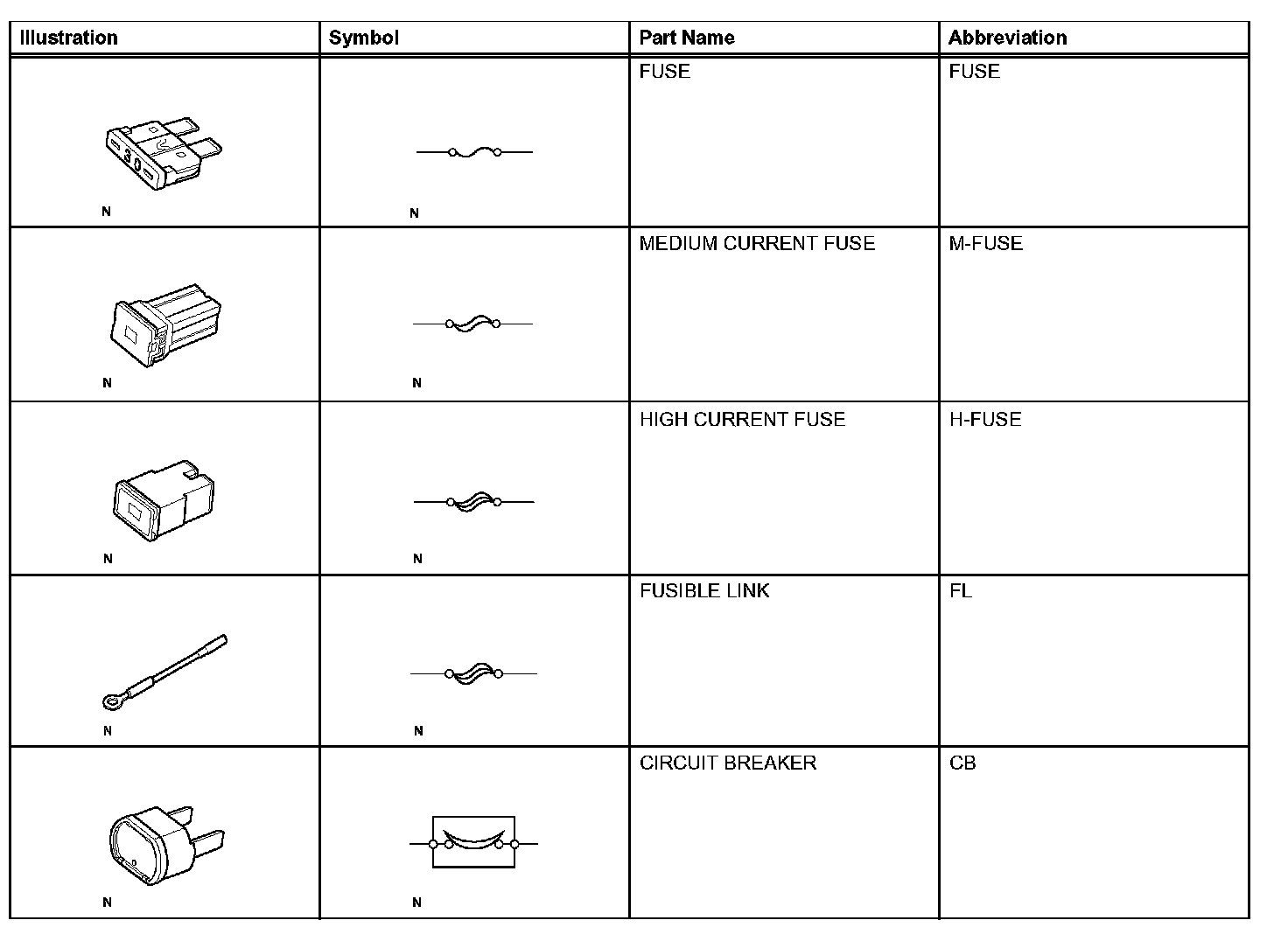 | Illustration | Symbol | Part Name | Abbreviation |
|---|---|---|---|
| 30 N | N | FUSE | FUSE |
| N | N | MEDIUM CURRENT FUSE | M-FUSE |
| N | N | HIGH CURRENT FUSE | H-FUSE |
| N | N | FUSIBLE LINK | FL |
| N | N | CIRCUIT BREAKER | CB |