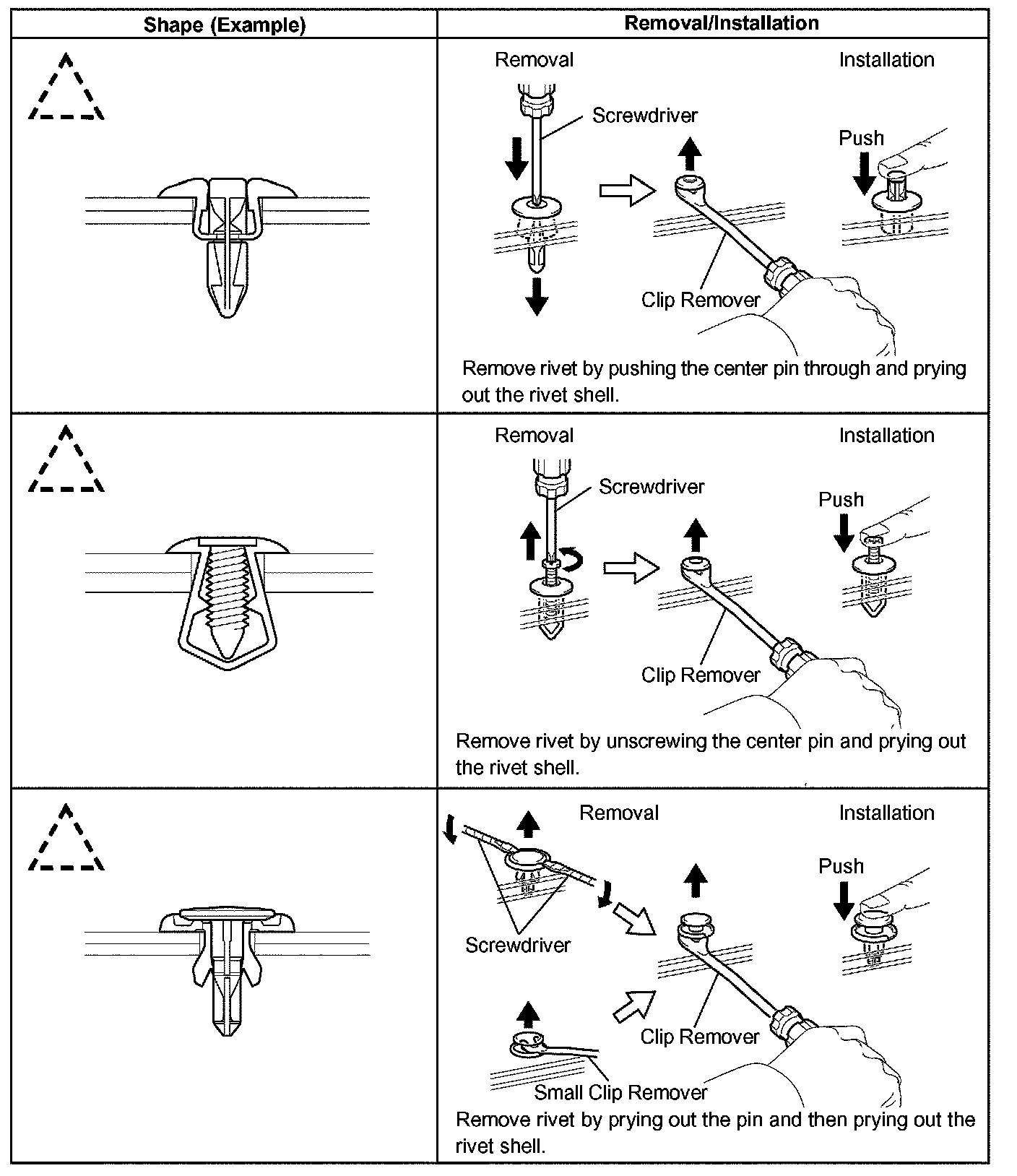 | Shape (Example) | Removal/Installation |
|---|---|
| | Removal Installation Screwdriver Push Clip Remover Remove rivet by pushing the center pin through and prying out the rivet shell. |
| | Removal Installation Screwdriver Push Clip Remover Remove rivet by unscrewing the center pin and prying out the rivet shell. |
| | Removal Installation Push Screwdriver Clip Remover Small Clip Remover Remove rivet by prying out the pin and then prying out the rivet shell. |