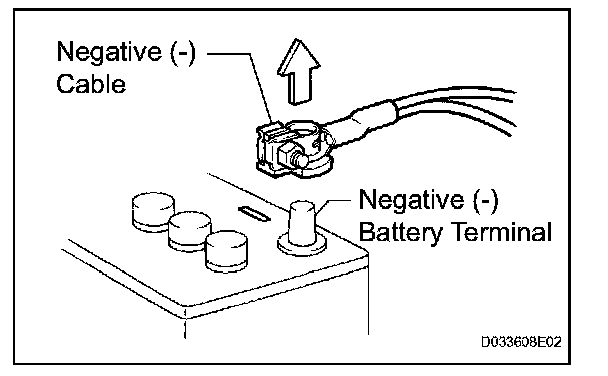 Negative (-) Cable

Negative (-) Battery Terminal

D033608E02