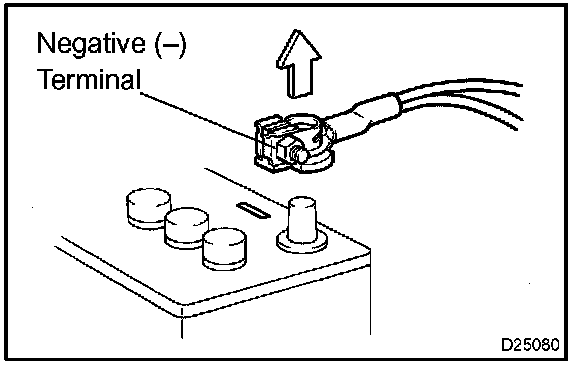 Negative (–)
Terminal

D25080