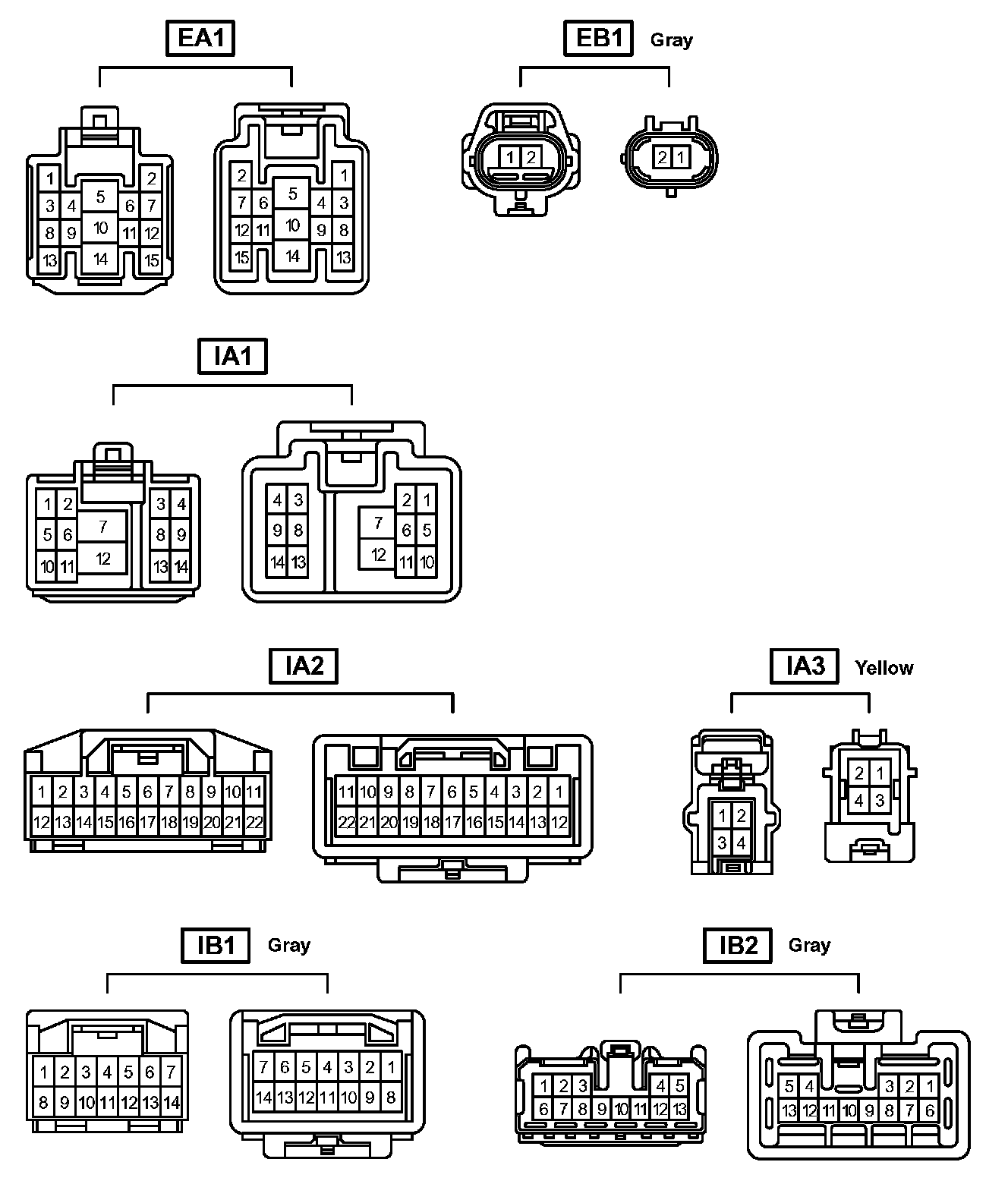 EA1

1 2
3 4 5 6 7
8 9 10 11 12
13 14 15

2 1
7 6 5 4 3
12 11 10 9 8
15 14 13

EB1 Gray

1 2

2 1

IA1

1 2 3 4
5 6 7 8 9
10 11 12 13 14

4 3 2 1
9 8 7 6 5
14 13 12 11 10

IA2

1 2 3 4 5 6 7 8 9 10 11
12 13 14 15 16 17 18 19 20 21 22

11 10 9 8 7 6 5 4 3 2 1
22 21 20 19 18 17 16 15 14 13 12

IA3 Yellow

1 2
3 4

2 1
4 3

IB1 Gray

1 2 3 4 5 6 7
8 9 10 11 12 13 14

7 6 5 4 3 2 1
14 13 12 11 10 9 8

IB2 Gray

1 2 3 4 5
6 7 8 9 10 11 12 13

5 4 3 2 1
13 12 11 10 9 8 7 6