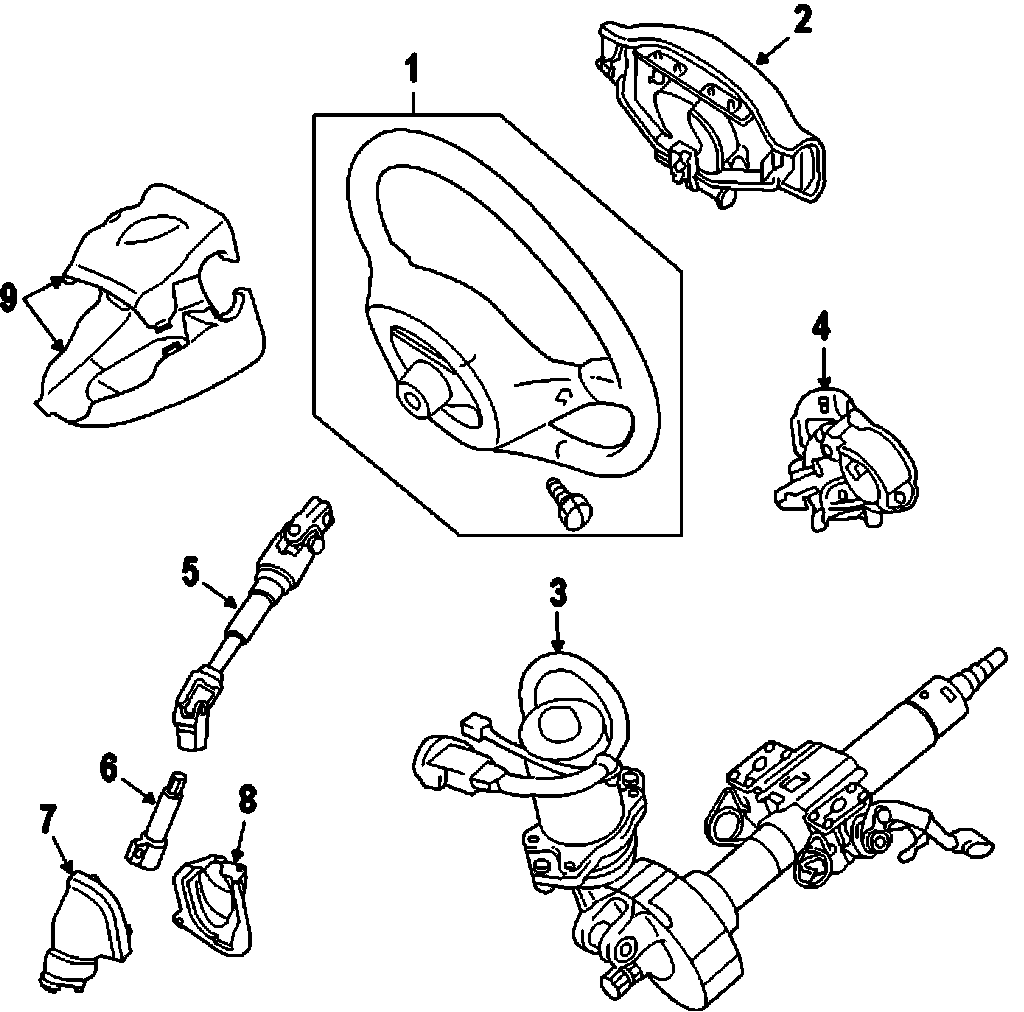 1
2
9
4
5
3
6
8
7