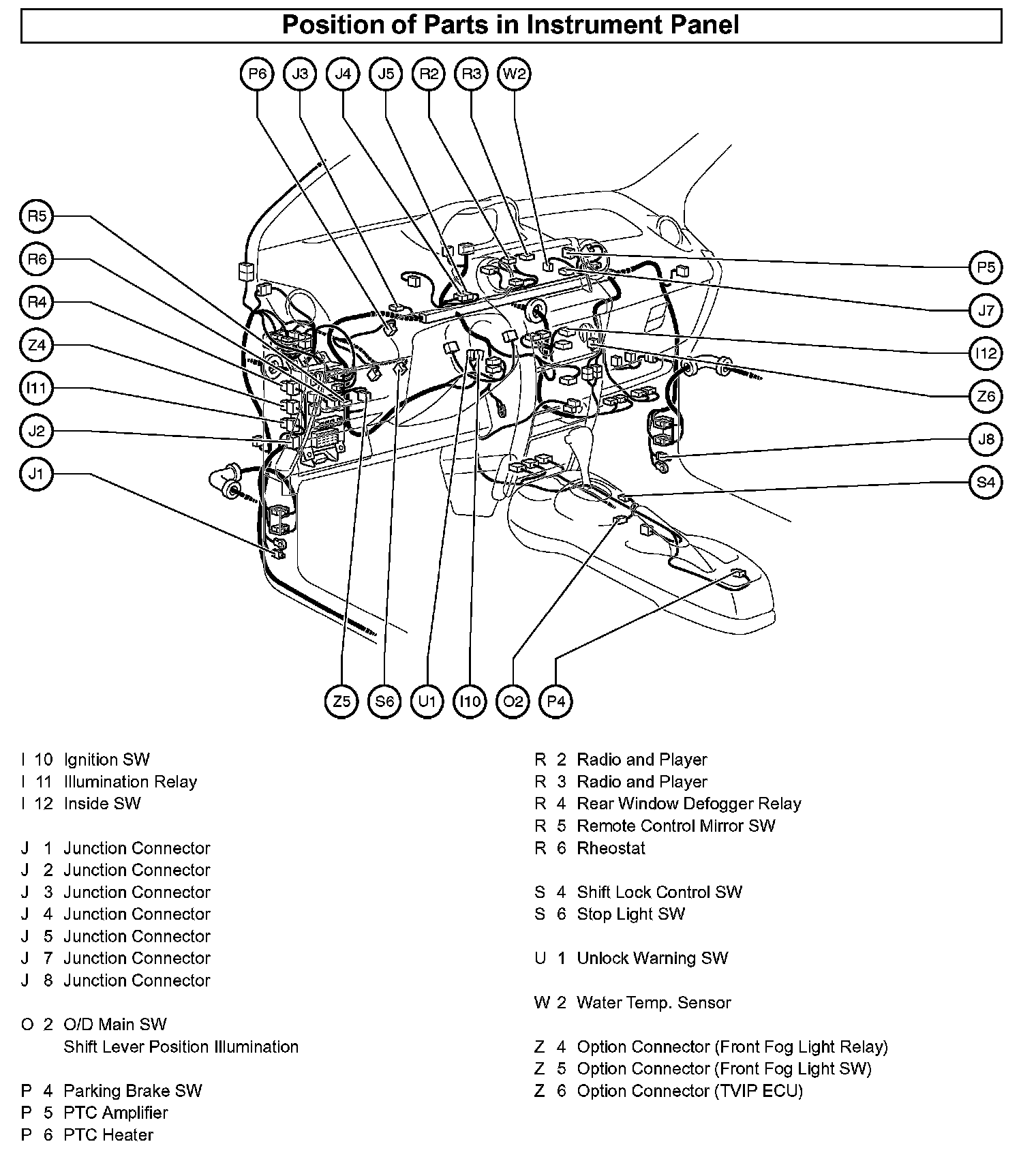 Position of Parts in Instrument Panel

P6 J3 J4 J5 R2 R3 W2

R5
R6
R4
Z4
I11
J2
J1

P5
J7
I12
Z6
J8
S4

Z5 S6 U1 I10 O2 P4

I 10 Ignition SW
I 11 Illumination Relay
I 12 Inside SW

J 1 Junction Connector
J 2 Junction Connector
J 3 Junction Connector
J 4 Junction Connector
J 5 Junction Connector
J 7 Junction Connector
J 8 Junction Connector

O 2 O/D Main SW
Shift Lever Position Illumination

P 4 Parking Brake SW
P 5 PTC Amplifier
P 6 PTC Heater

R 2 Radio and Player
R 3 Radio and Player
R 4 Rear Window Defogger Relay
R 5 Remote Control Mirror SW
R 6 Rheostat

S 4 Shift Lock Control SW
S 6 Stop Light SW

U 1 Unlock Warning SW

W 2 Water Temp. Sensor

Z 4 Option Connector (Front Fog Light Relay)
Z 5 Option Connector (Front Fog Light SW)
Z 6 Option Connector (TVIP ECU)