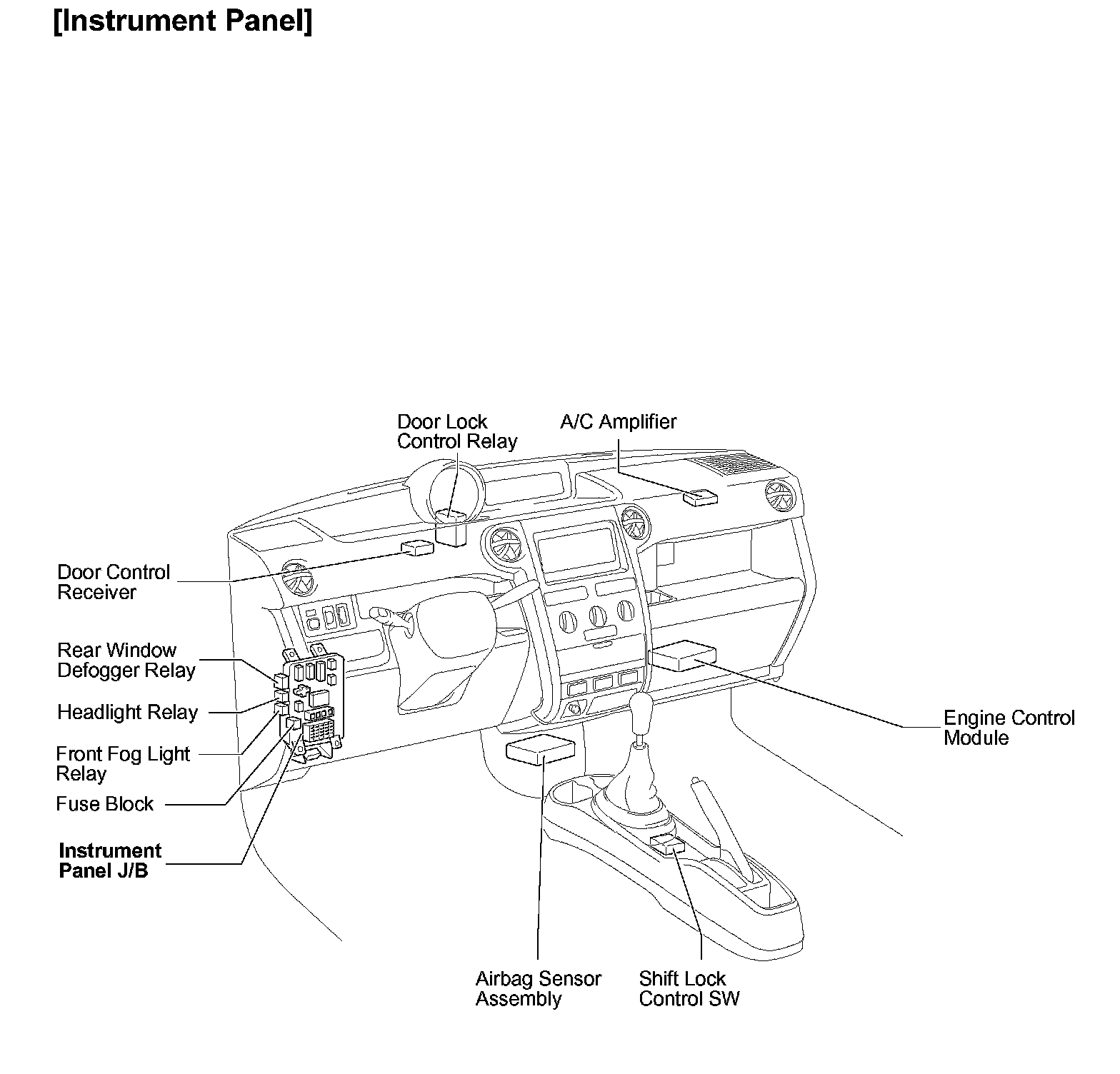 [Instrument Panel]

Door Lock
Control Relay

A/C Amplifier

Door Control
Receiver

Rear Window
Defogger Relay

Headlight Relay

Front Fog Light
Relay

Fuse Block

Instrument
Panel J/B

Engine Control
Module

Airbag Sensor
Assembly

Shift Lock
Control SW