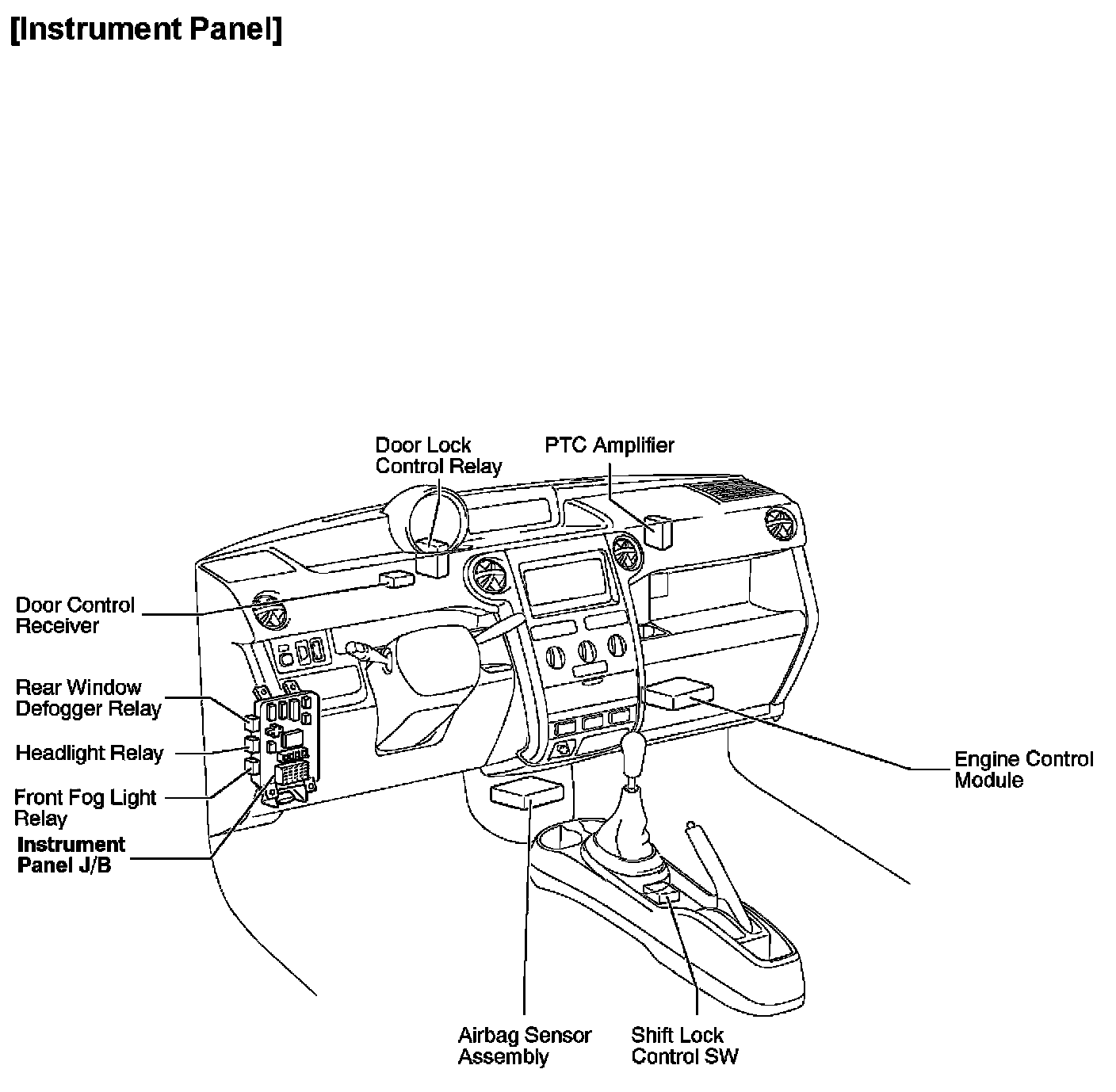 [Instrument Panel]

Door Lock Control Relay

PTC Amplifier

Door Control Receiver

Rear Window Defogger Relay

Headlight Relay

Front Fog Light Relay

Instrument Panel J/B

Engine Control Module

Airbag Sensor Assembly

Shift Lock Control SW