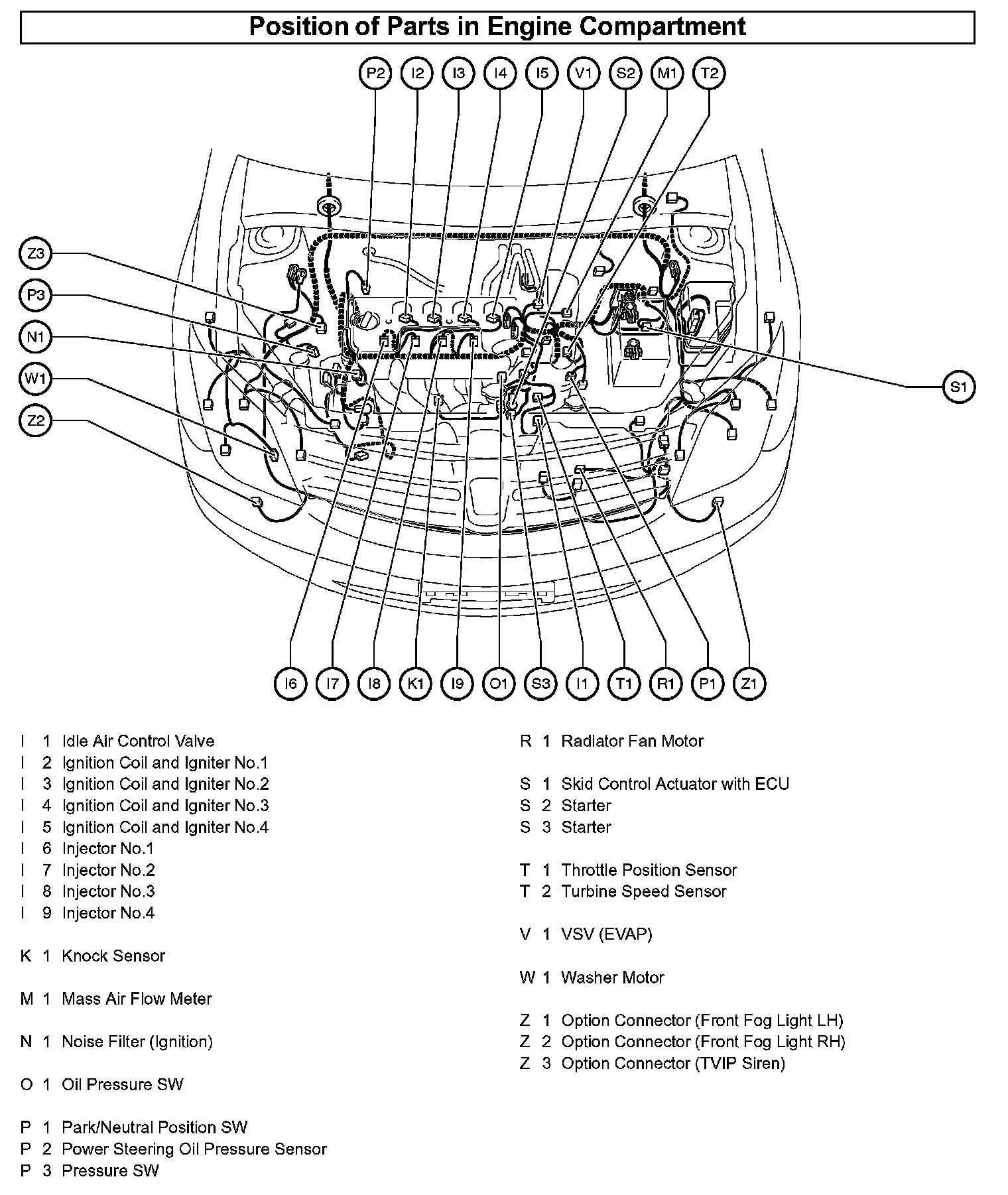 Position of Parts in Engine Compartment

P2 I2 I3 I4 I5 V1 S2 M1 T2

Z3
P3
N1
W1
Z2

S1

I6 I7 I8 K1 I9 O1 S3 I1 T1 R1 P1 Z1

I 1 Idle Air Control Valve
I 2 Ignition Coil and Igniter No.1
I 3 Ignition Coil and Igniter No.2
I 4 Ignition Coil and Igniter No.3
I 5 Ignition Coil and Igniter No.4
I 6 Injector No.1
I 7 Injector No.2
I 8 Injector No.3
I 9 Injector No.4

K 1 Knock Sensor

M 1 Mass Air Flow Meter

N 1 Noise Filter (Ignition)

O 1 Oil Pressure SW

P 1 Park/Neutral Position SW
P 2 Power Steering Oil Pressure Sensor
P 3 Pressure SW

R 1 Radiator Fan Motor

S 1 Skid Control Actuator with ECU
S 2 Starter
S 3 Starter

T 1 Throttle Position Sensor
T 2 Turbine Speed Sensor

V 1 VSV (EVAP)

W 1 Washer Motor

Z 1 Option Connector (Front Fog Light LH)
Z 2 Option Connector (Front Fog Light RH)
Z 3 Option Connector (TVIP Siren)