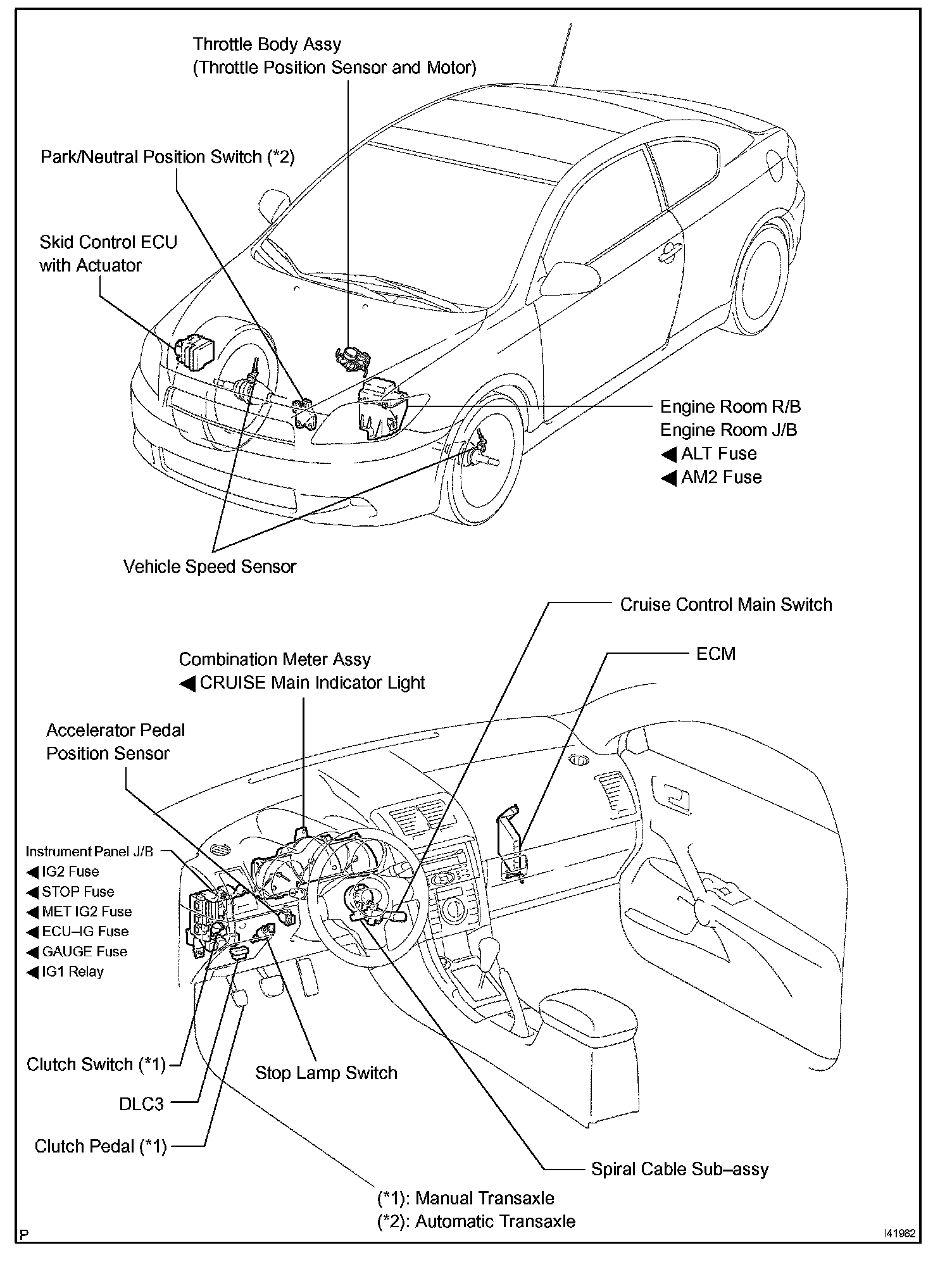 Throttle Body Assy
(Throttle Position Sensor and Motor)

Park/Neutral Position Switch (*2)

Skid Control ECU
with Actuator

Engine Room R/B
Engine Room J/B
◀ ALT Fuse
◀ AM2 Fuse

Vehicle Speed Sensor

Cruise Control Main Switch

ECM

Combination Meter Assy
◀ CRUISE Main Indicator Light

Accelerator Pedal
Position Sensor

Instrument Panel J/B
◀ IG2 Fuse
◀ STOP Fuse
◀ MET IG2 Fuse
◀ ECU–IG Fuse
◀ GAUGE Fuse
◀ IG1 Relay

Clutch Switch (*1)

Stop Lamp Switch

DLC3

Clutch Pedal (*1)

Spiral Cable Sub–assy

(*1): Manual Transaxle
(*2): Automatic Transaxle

P

I41982