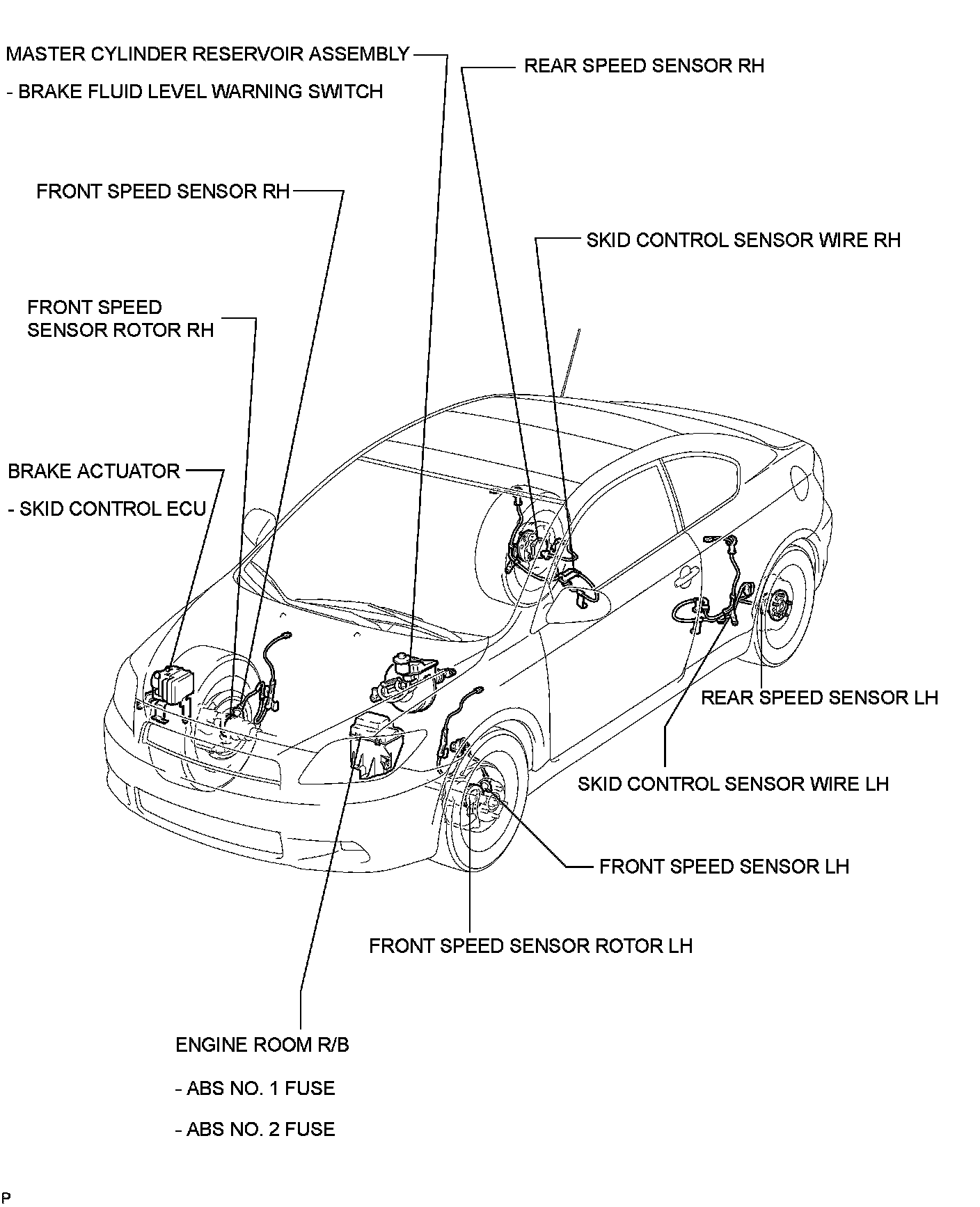 MASTER CYLINDER RESERVOIR ASSEMBLY

- BRAKE FLUID LEVEL WARNING SWITCH

REAR SPEED SENSOR RH

FRONT SPEED SENSOR RH

SKID CONTROL SENSOR WIRE RH

FRONT SPEED SENSOR ROTOR RH

BRAKE ACTUATOR

- SKID CONTROL ECU

REAR SPEED SENSOR LH

SKID CONTROL SENSOR WIRE LH

FRONT SPEED SENSOR LH

FRONT SPEED SENSOR ROTOR LH

ENGINE ROOM R/B

- ABS NO. 1 FUSE

- ABS NO. 2 FUSE

P