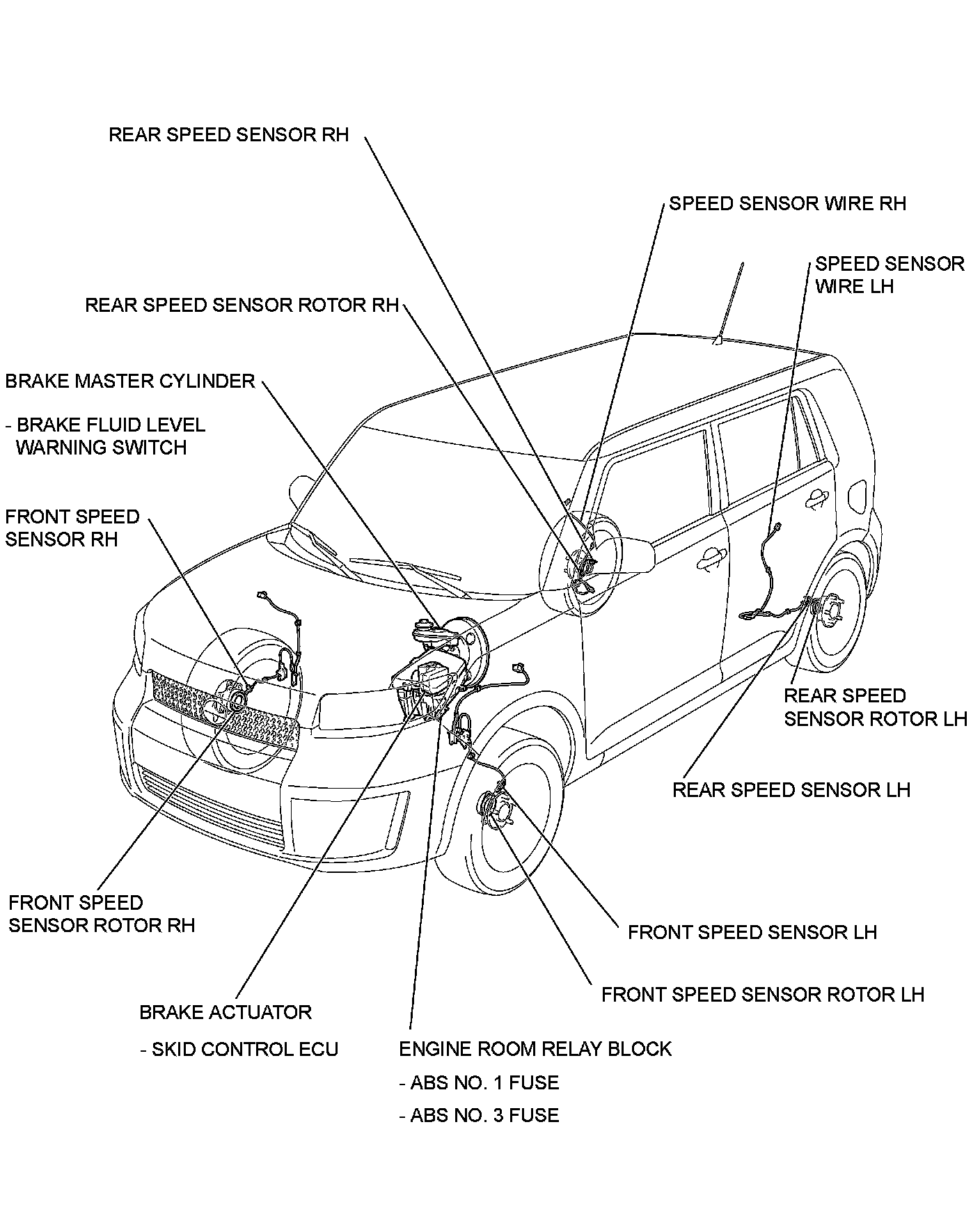 REAR SPEED SENSOR RH

SPEED SENSOR WIRE RH

SPEED SENSOR WIRE LH

REAR SPEED SENSOR ROTOR RH

BRAKE MASTER CYLINDER

- BRAKE FLUID LEVEL WARNING SWITCH

FRONT SPEED SENSOR RH

REAR SPEED SENSOR ROTOR LH

REAR SPEED SENSOR LH

FRONT SPEED SENSOR ROTOR RH

FRONT SPEED SENSOR LH

FRONT SPEED SENSOR ROTOR LH

BRAKE ACTUATOR

- SKID CONTROL ECU

ENGINE ROOM RELAY BLOCK

- ABS NO. 1 FUSE

- ABS NO. 3 FUSE