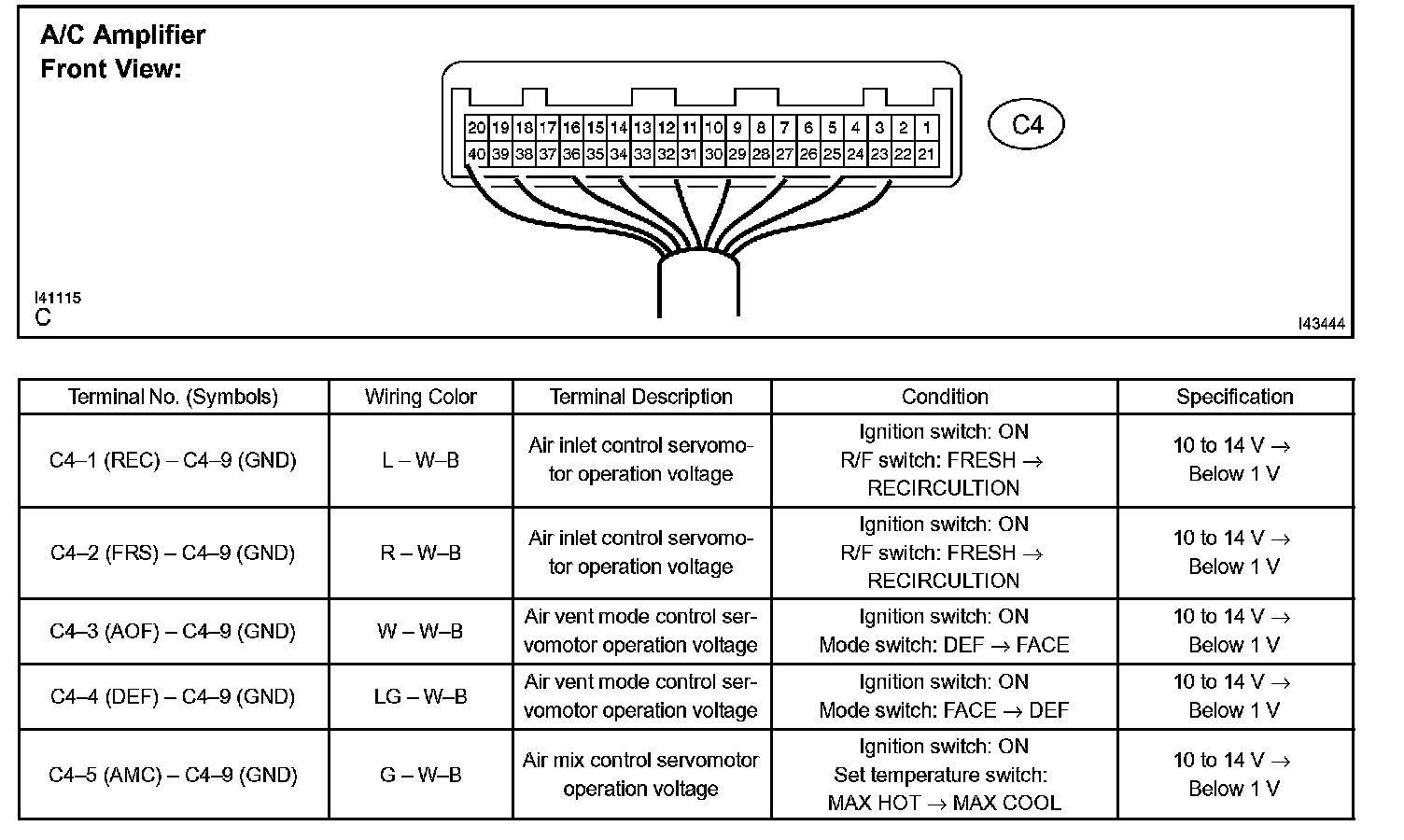 A/C Amplifier
Front View:

20 19 18 17 16 15 14 13 12 11 10 9 8 7 6 5 4 3 2 1
40 39 38 37 36 35 34 33 32 31 30 29 28 27 26 25 24 23 22 21

C4

I41115
C

I43444

| Terminal No. (Symbols) | Wiring Color | Terminal Description | Condition | Specification |
|---|---|---|---|---|
| C4–1 (REC) – C4–9 (GND) | L – W–B | Air inlet control servomotor operation voltage | Ignition switch: ON R/F switch: FRESH → RECIRCULTION | 10 to 14 V → Below 1 V |
| C4–2 (FRS) – C4–9 (GND) | R – W–B | Air inlet control servomotor operation voltage | Ignition switch: ON R/F switch: FRESH → RECIRCULTION | 10 to 14 V → Below 1 V |
| C4–3 (AOF) – C4–9 (GND) | W – W–B | Air vent mode control servomotor operation voltage | Ignition switch: ON Mode switch: DEF → FACE | 10 to 14 V → Below 1 V |
| C4–4 (DEF) – C4–9 (GND) | LG – W–B | Air vent mode control servomotor operation voltage | Ignition switch: ON Mode switch: FACE → DEF | 10 to 14 V → Below 1 V |
| C4–5 (AMC) – C4–9 (GND) | G – W–B | Air mix control servomotor operation voltage | Ignition switch: ON Set temperature switch: MAX HOT → MAX COOL | 10 to 14 V → Below 1 V |