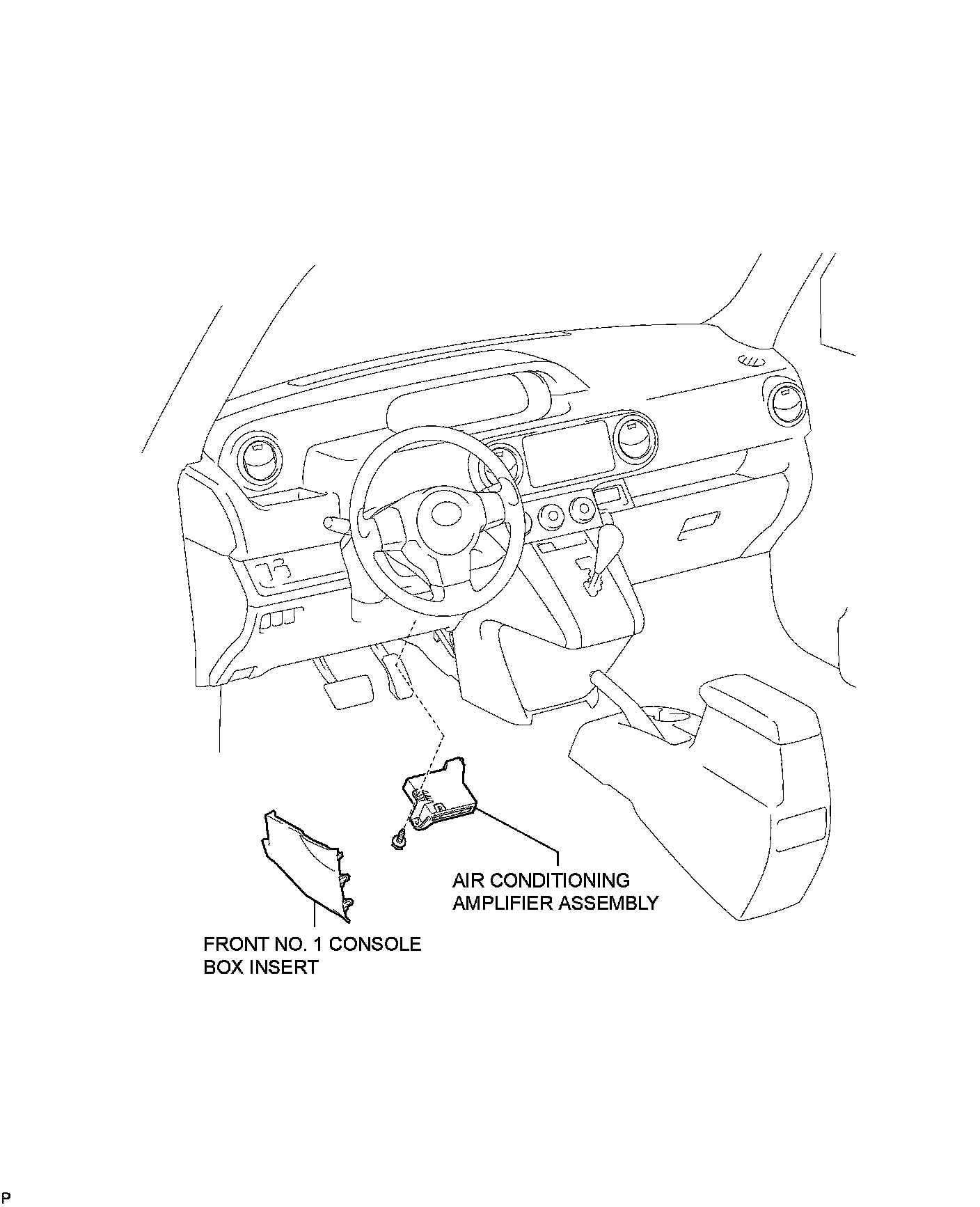 AIR CONDITIONING AMPLIFIER ASSEMBLY

FRONT NO. 1 CONSOLE BOX INSERT

P