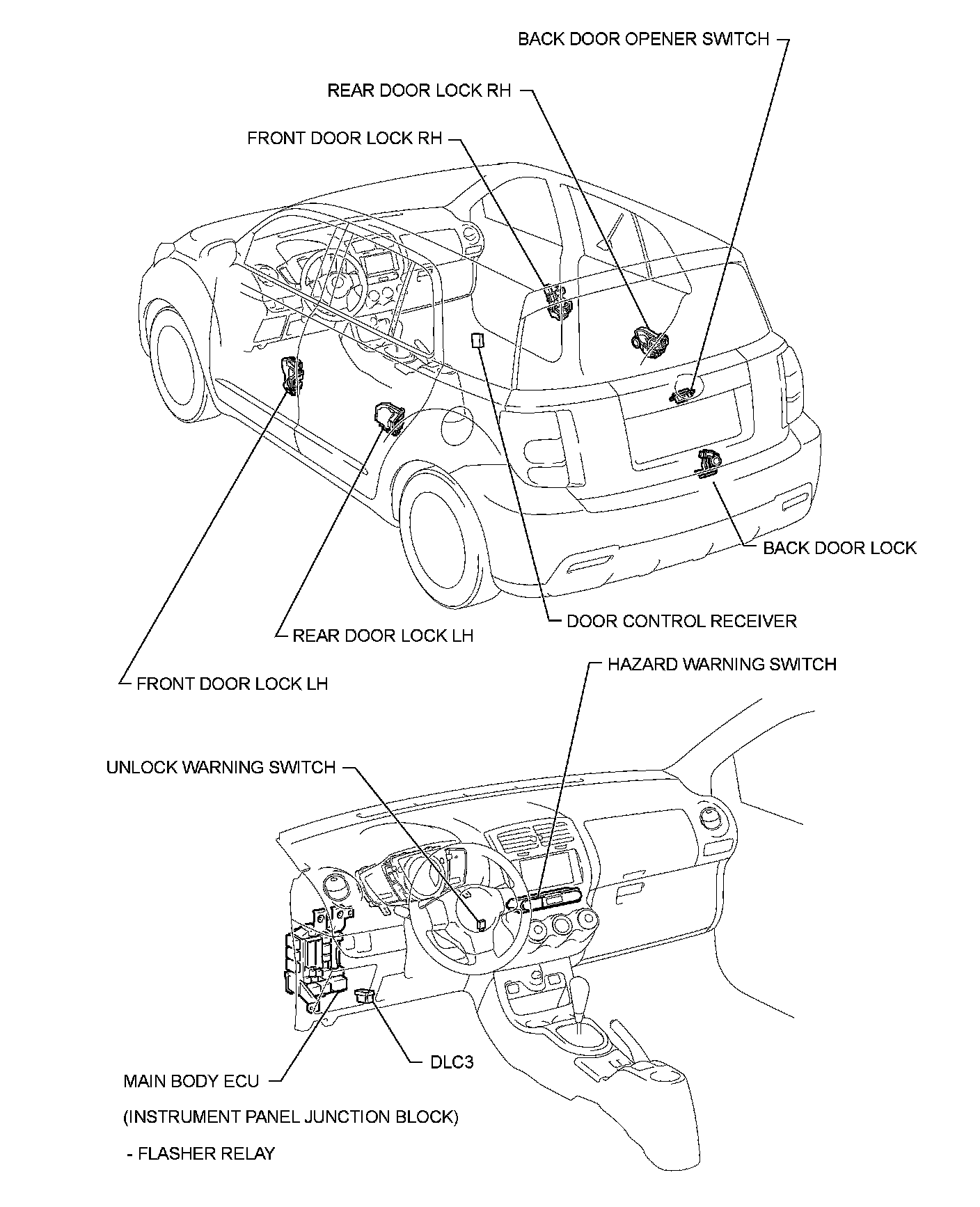 BACK DOOR OPENER SWITCH

REAR DOOR LOCK RH

FRONT DOOR LOCK RH

BACK DOOR LOCK

DOOR CONTROL RECEIVER

REAR DOOR LOCK LH

FRONT DOOR LOCK LH

HAZARD WARNING SWITCH

UNLOCK WARNING SWITCH

DLC3

MAIN BODY ECU

(INSTRUMENT PANEL JUNCTION BLOCK)

- FLASHER RELAY