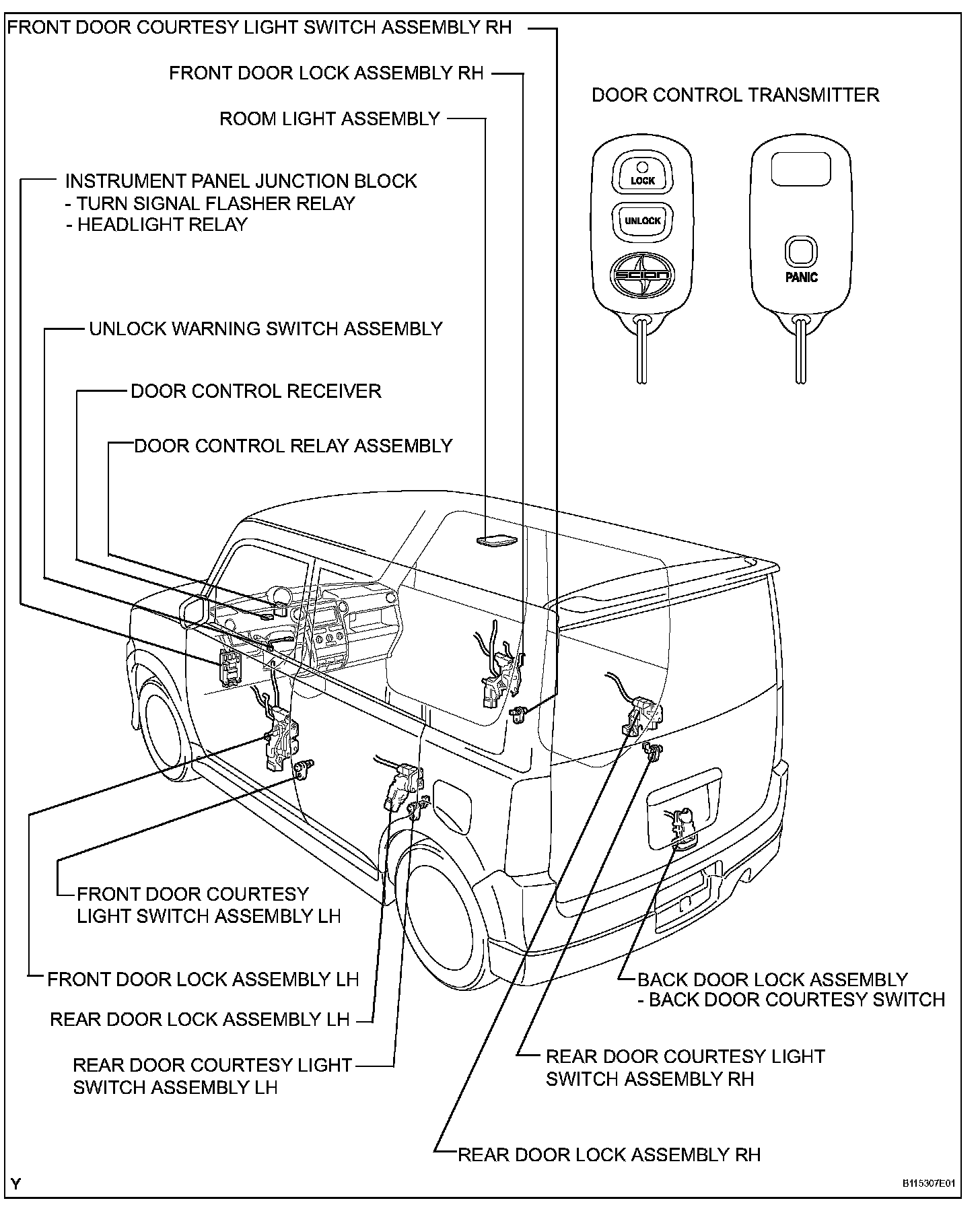 FRONT DOOR COURTESY LIGHT SWITCH ASSEMBLY RH

FRONT DOOR LOCK ASSEMBLY RH

ROOM LIGHT ASSEMBLY

DOOR CONTROL TRANSMITTER

LOCK

UNLOCK

scion

PANIC

INSTRUMENT PANEL JUNCTION BLOCK
- TURN SIGNAL FLASHER RELAY
- HEADLIGHT RELAY

UNLOCK WARNING SWITCH ASSEMBLY

DOOR CONTROL RECEIVER

DOOR CONTROL RELAY ASSEMBLY

FRONT DOOR COURTESY LIGHT SWITCH ASSEMBLY LH

FRONT DOOR LOCK ASSEMBLY LH

REAR DOOR LOCK ASSEMBLY LH

REAR DOOR COURTESY LIGHT SWITCH ASSEMBLY LH

BACK DOOR LOCK ASSEMBLY
- BACK DOOR COURTESY SWITCH

REAR DOOR COURTESY LIGHT SWITCH ASSEMBLY RH

REAR DOOR LOCK ASSEMBLY RH

Y

B115307E01