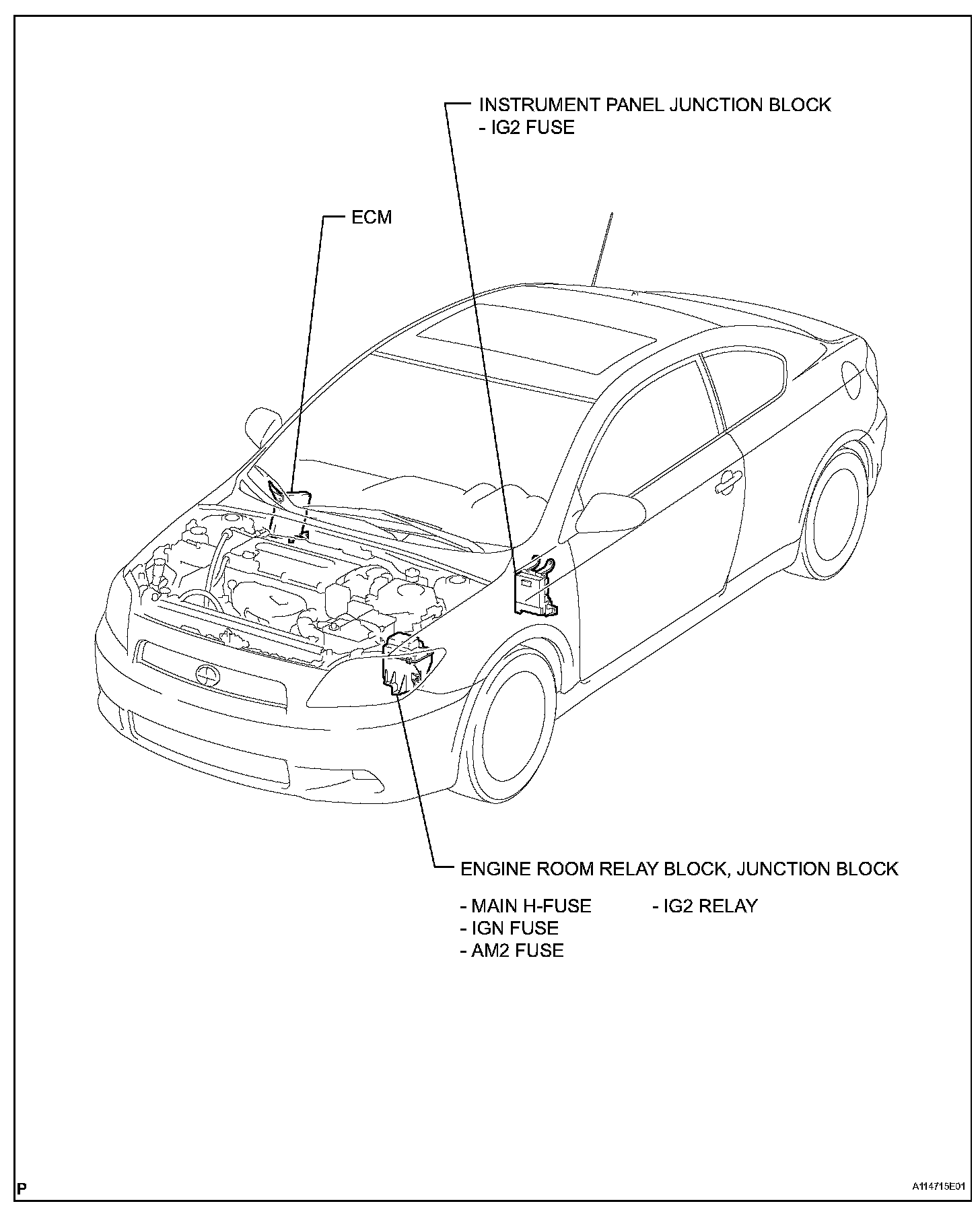 INSTRUMENT PANEL JUNCTION BLOCK
- IG2 FUSE

ECM

ENGINE ROOM RELAY BLOCK, JUNCTION BLOCK

- MAIN H-FUSE
- IGN FUSE
- AM2 FUSE

- IG2 RELAY

P

A114715E01