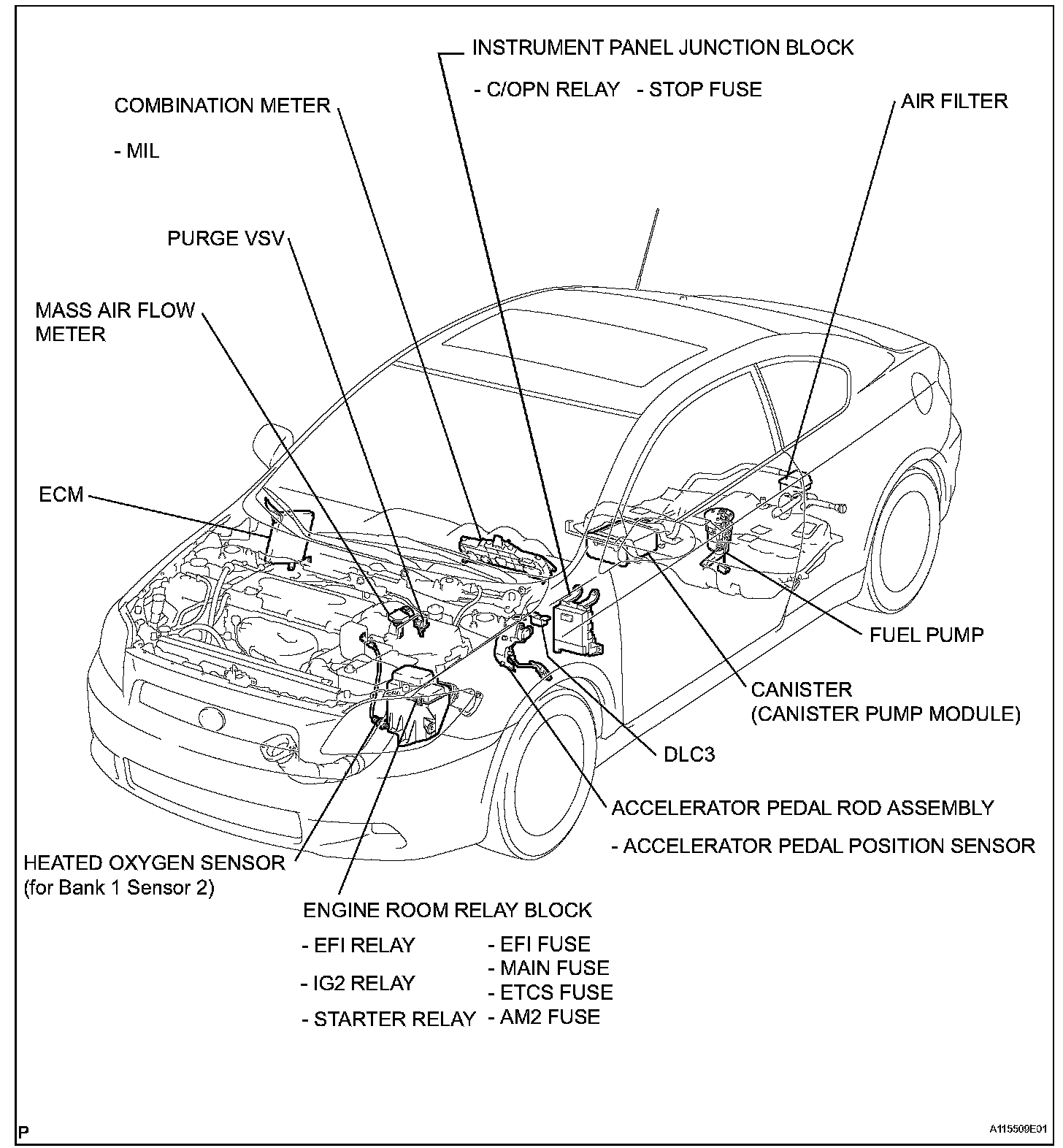 INSTRUMENT PANEL JUNCTION BLOCK

- C/OPN RELAY - STOP FUSE

COMBINATION METER

- MIL

AIR FILTER

PURGE VSV

MASS AIR FLOW METER

ECM

FUEL PUMP

CANISTER (CANISTER PUMP MODULE)

DLC3

ACCELERATOR PEDAL ROD ASSEMBLY

- ACCELERATOR PEDAL POSITION SENSOR

HEATED OXYGEN SENSOR (for Bank 1 Sensor 2)

ENGINE ROOM RELAY BLOCK

- EFI RELAY

- IG2 RELAY

- STARTER RELAY

- EFI FUSE
- MAIN FUSE
- ETCS FUSE
- AM2 FUSE

P

A115509E01