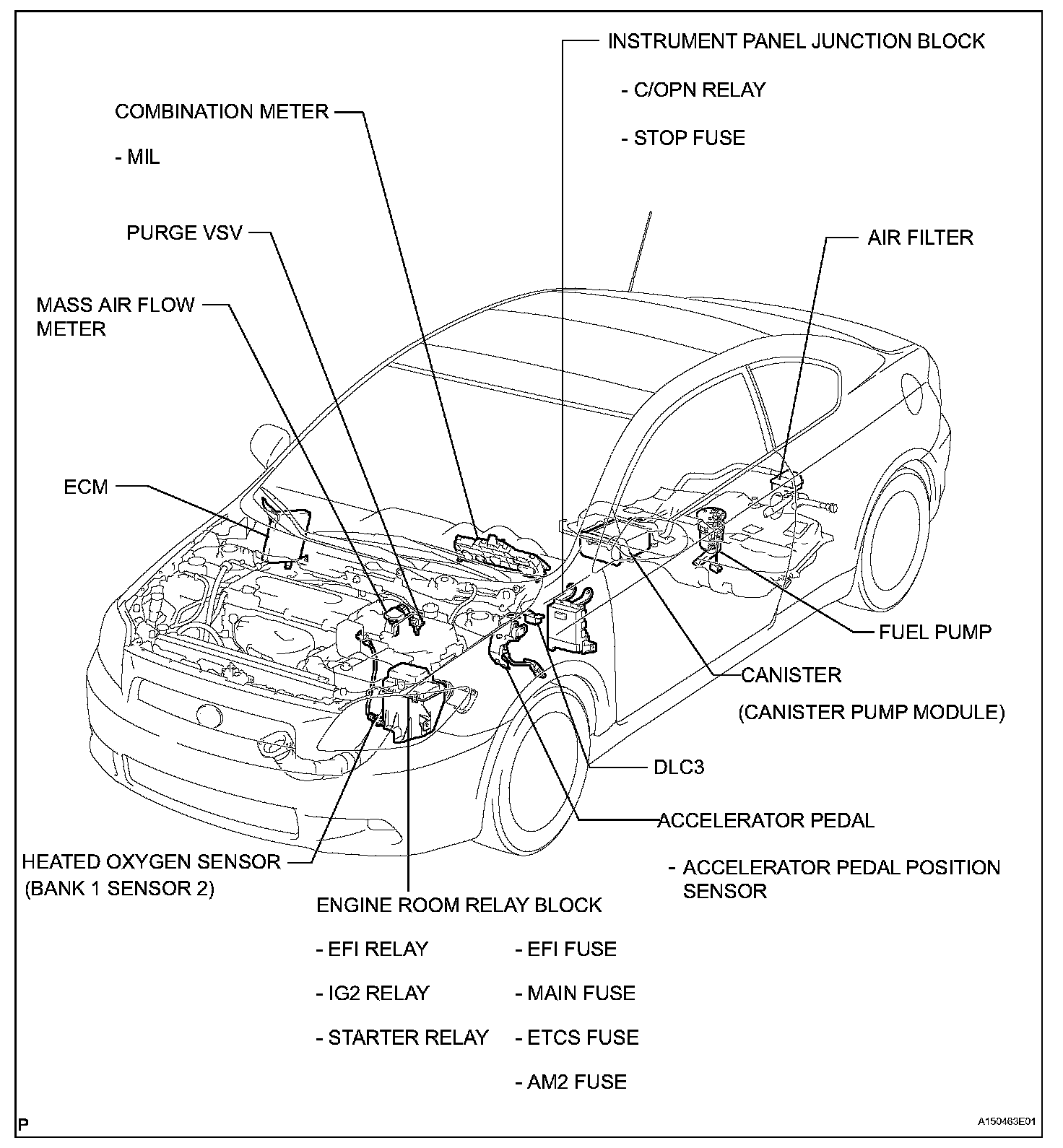 INSTRUMENT PANEL JUNCTION BLOCK

- C/OPN RELAY

- STOP FUSE

COMBINATION METER

- MIL

PURGE VSV

AIR FILTER

MASS AIR FLOW METER

ECM

FUEL PUMP

CANISTER

(CANISTER PUMP MODULE)

DLC3

ACCELERATOR PEDAL

- ACCELERATOR PEDAL POSITION SENSOR

HEATED OXYGEN SENSOR (BANK 1 SENSOR 2)

ENGINE ROOM RELAY BLOCK

- EFI RELAY

- IG2 RELAY

- STARTER RELAY

- EFI FUSE

- MAIN FUSE

- ETCS FUSE

- AM2 FUSE

P

A150463E01