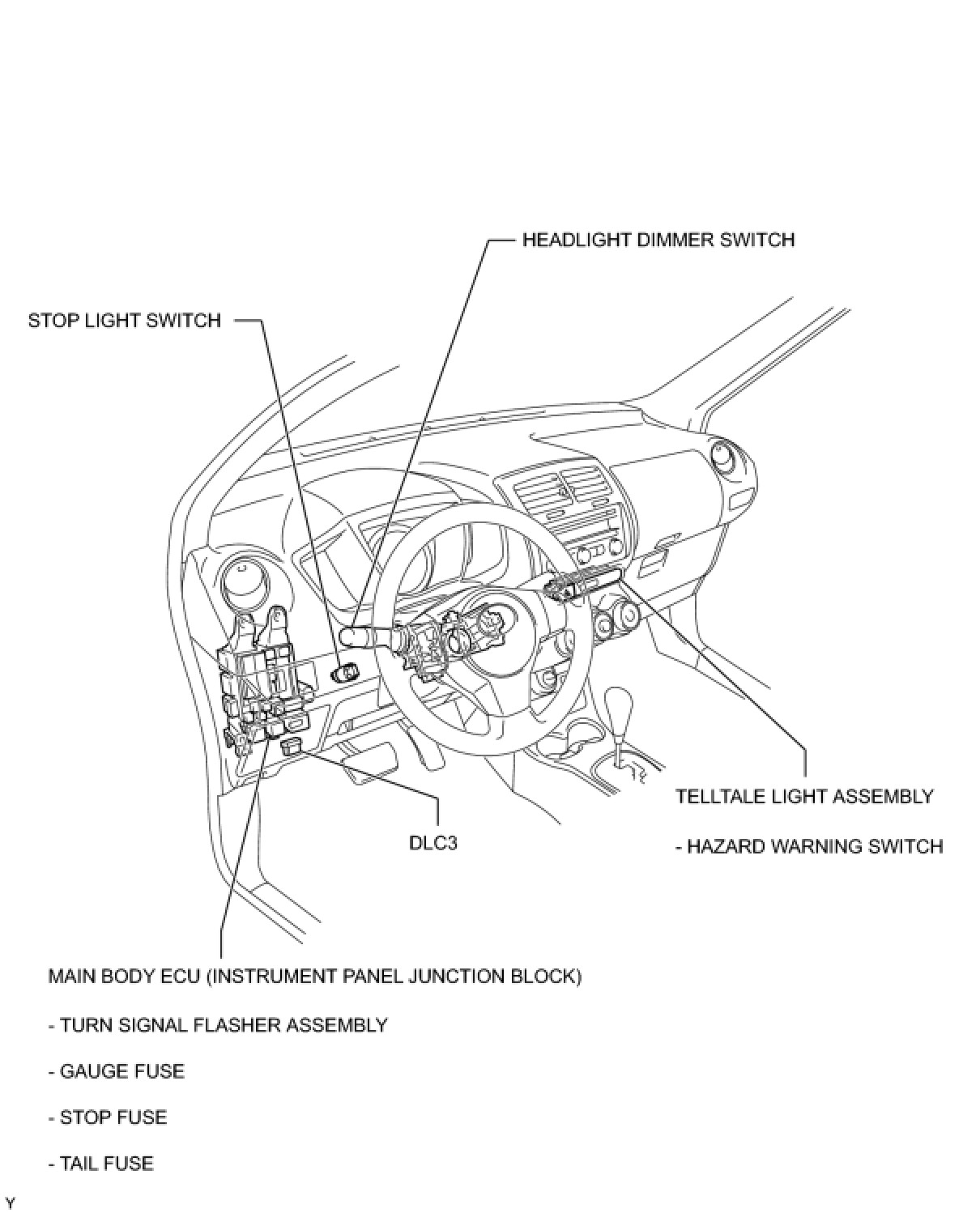 HEADLIGHT DIMMER SWITCH

STOP LIGHT SWITCH

TELLTALE LIGHT ASSEMBLY

- HAZARD WARNING SWITCH

DLC3

MAIN BODY ECU (INSTRUMENT PANEL JUNCTION BLOCK)

- TURN SIGNAL FLASHER ASSEMBLY

- GAUGE FUSE

- STOP FUSE

- TAIL FUSE

Y