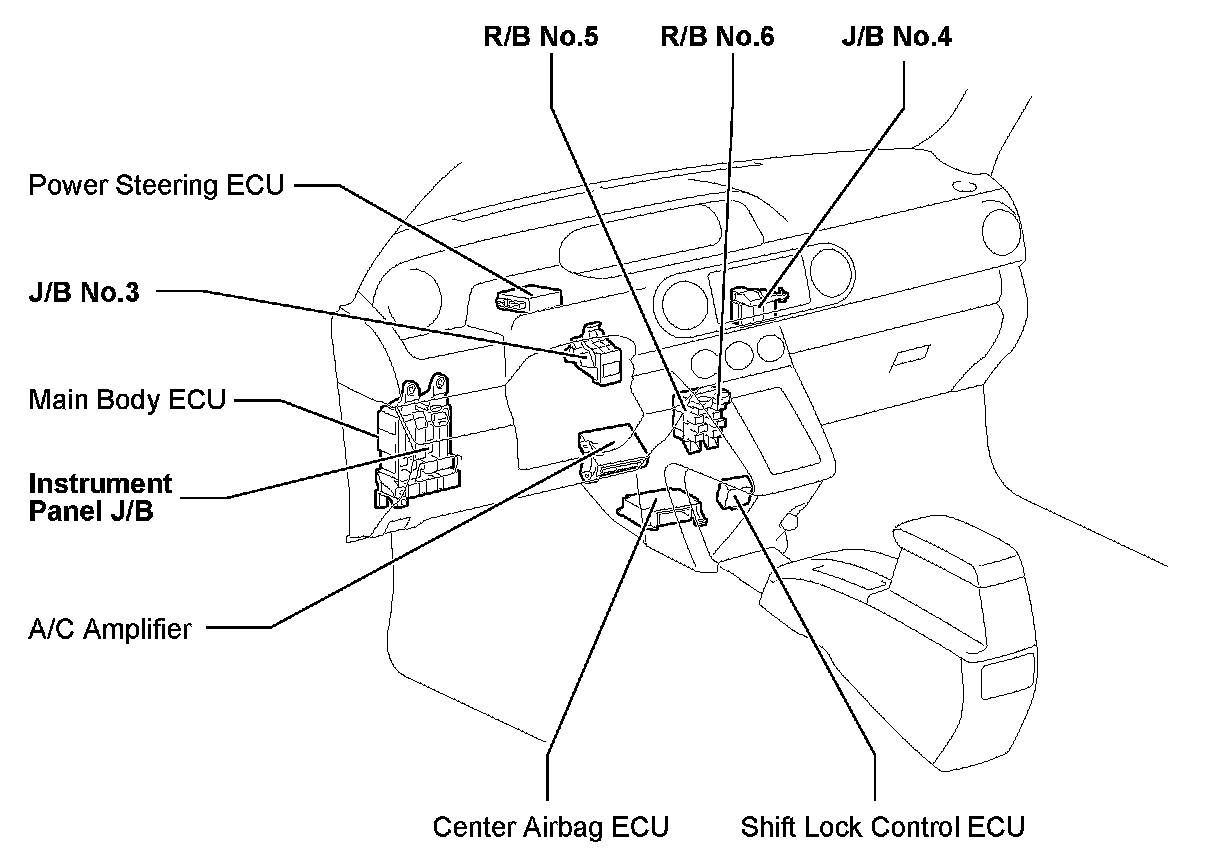 R/B No.5
R/B No.6
J/B No.4

Power Steering ECU

J/B No.3

Main Body ECU

Instrument Panel J/B

A/C Amplifier

Center Airbag ECU

Shift Lock Control ECU