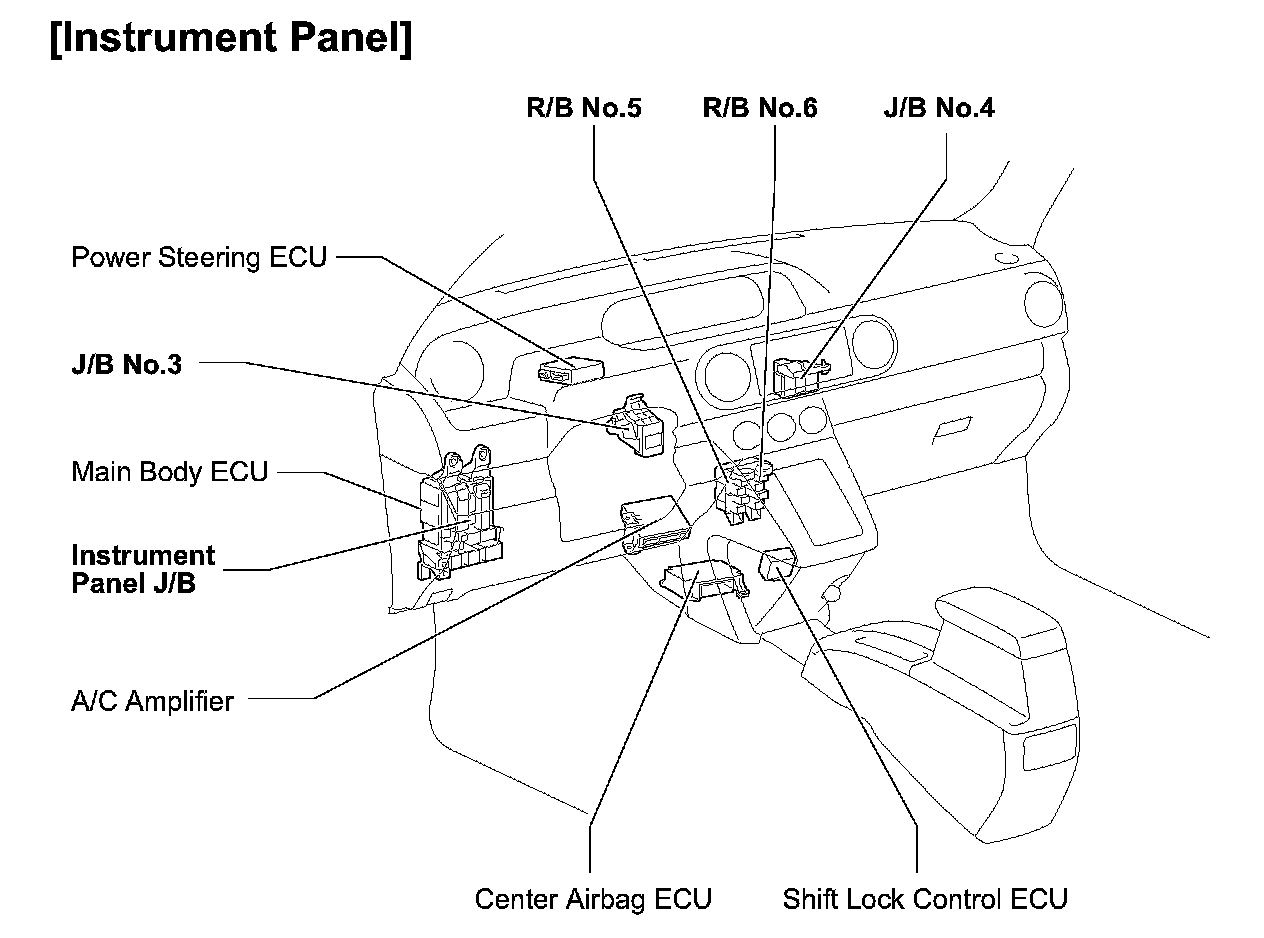 [Instrument Panel]

R/B No.5

R/B No.6

J/B No.4

Power Steering ECU

J/B No.3

Main Body ECU

Instrument Panel J/B

A/C Amplifier

Center Airbag ECU

Shift Lock Control ECU