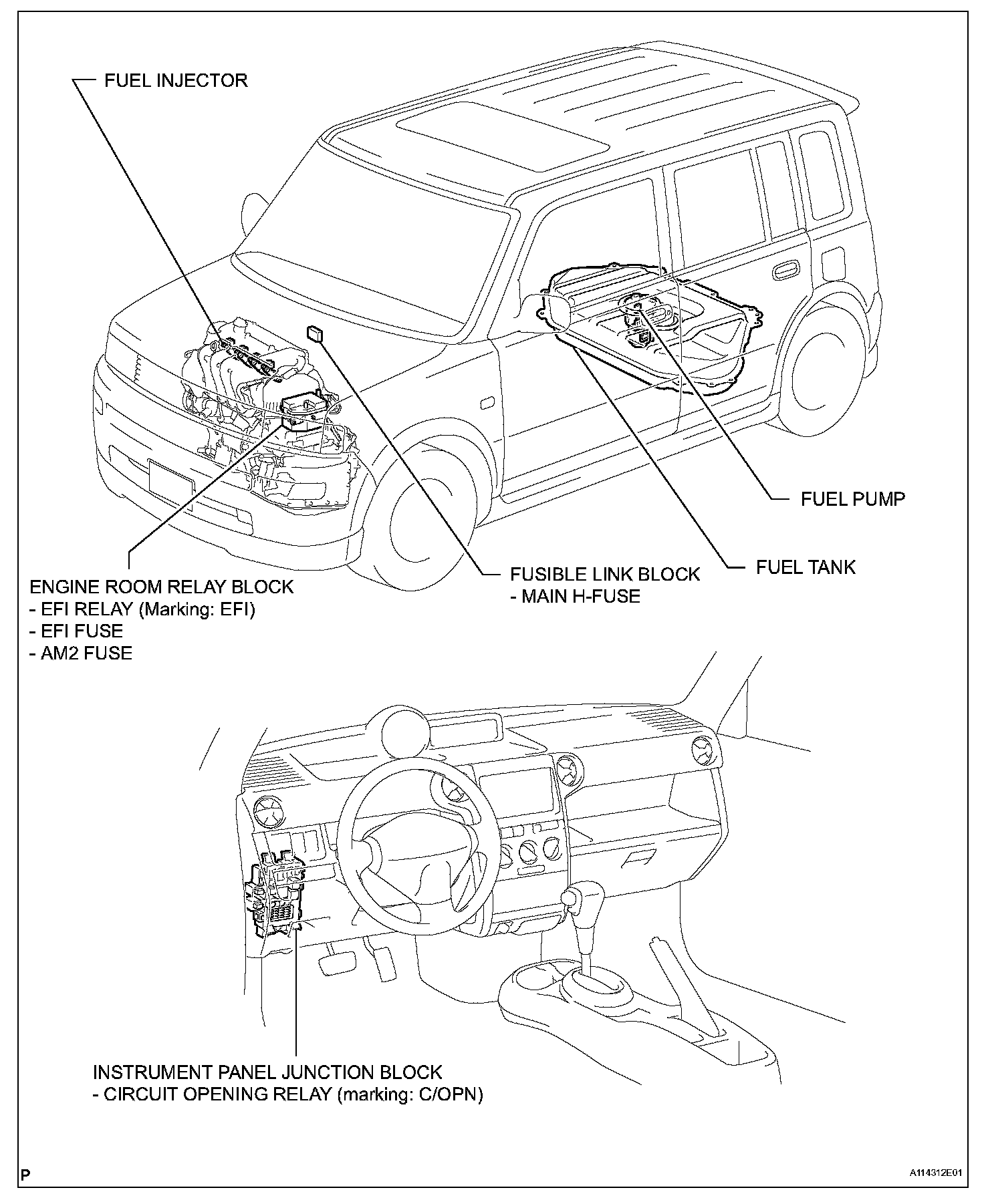 FUEL INJECTOR

FUEL PUMP

FUEL TANK

FUSIBLE LINK BLOCK
- MAIN H-FUSE

ENGINE ROOM RELAY BLOCK
- EFI RELAY (Marking: EFI)
- EFI FUSE
- AM2 FUSE

INSTRUMENT PANEL JUNCTION BLOCK
- CIRCUIT OPENING RELAY (marking: C/OPN)

P

A114312E01