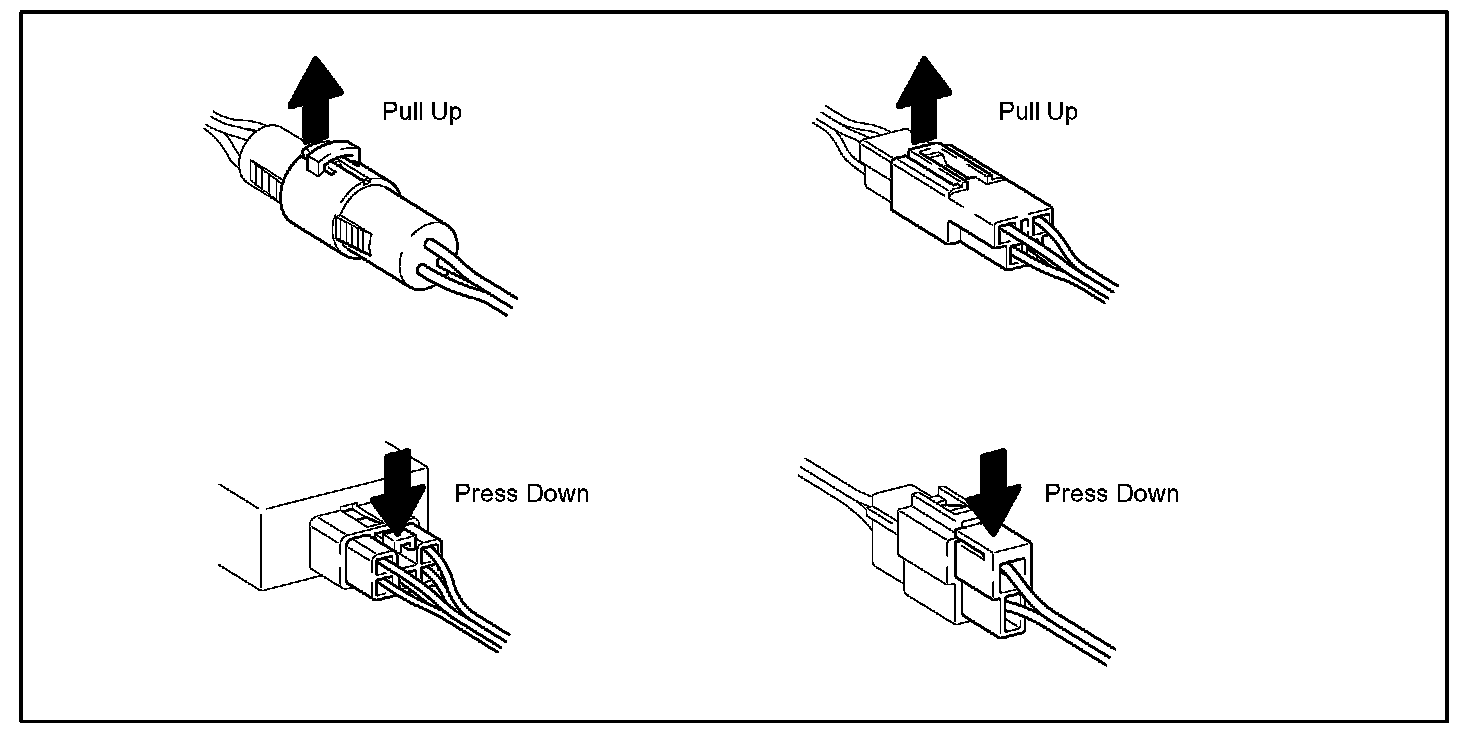 Pull Up

Pull Up

Press Down

Press Down