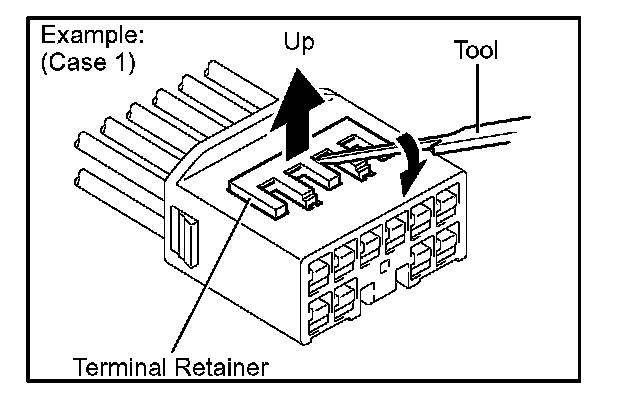 Example:
(Case 1)

Up

Tool

Terminal Retainer