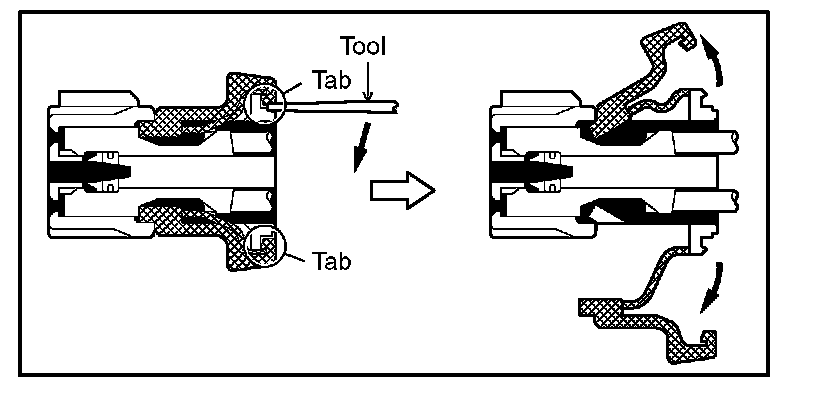 Tool
Tab
Tab