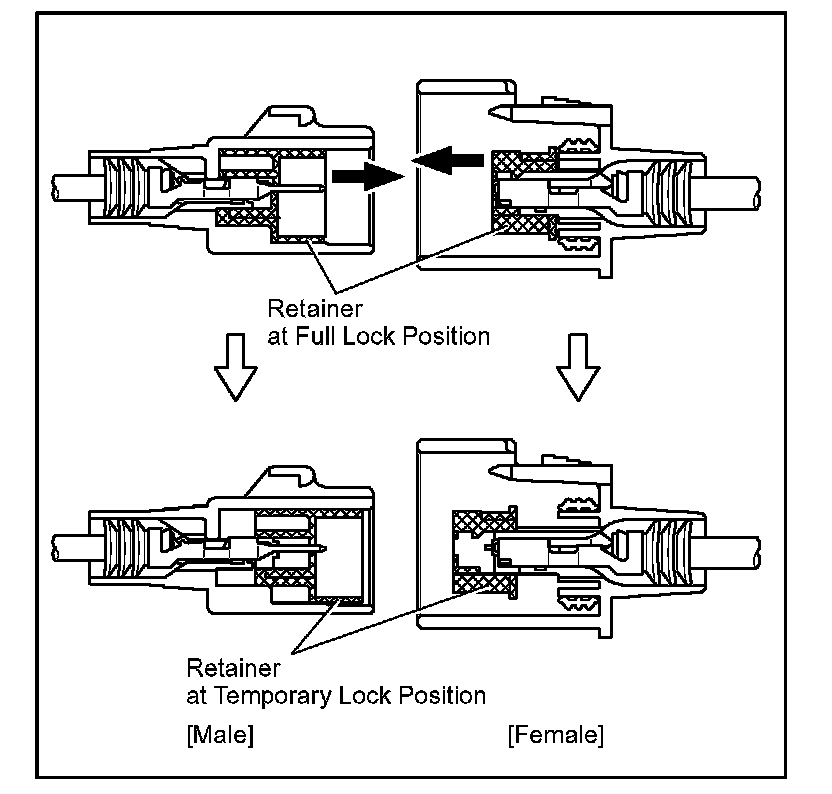 Retainer
at Full Lock Position

Retainer
at Temporary Lock Position

[Male]

[Female]