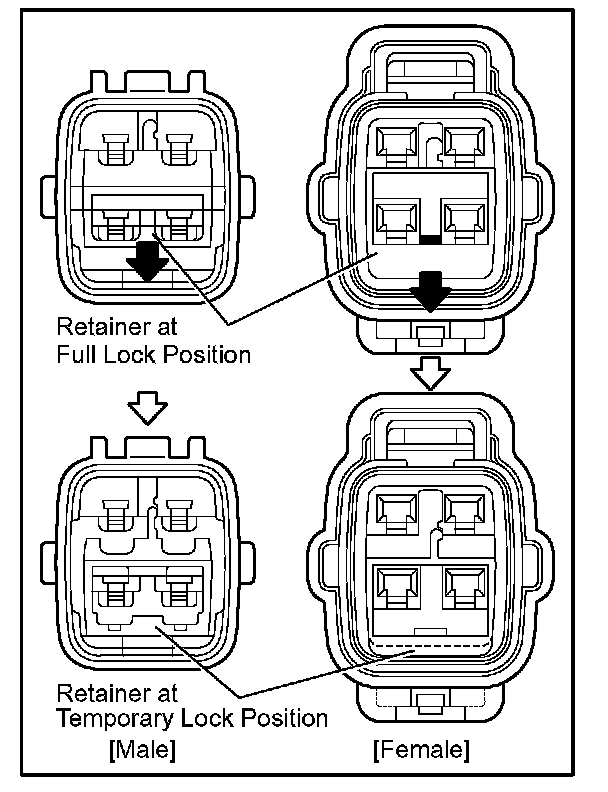 Retainer at
Full Lock Position

Retainer at
Temporary Lock Position

[Male]

[Female]