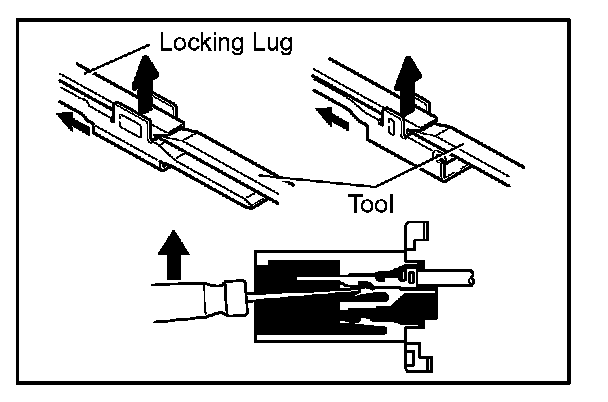 Locking Lug

Tool